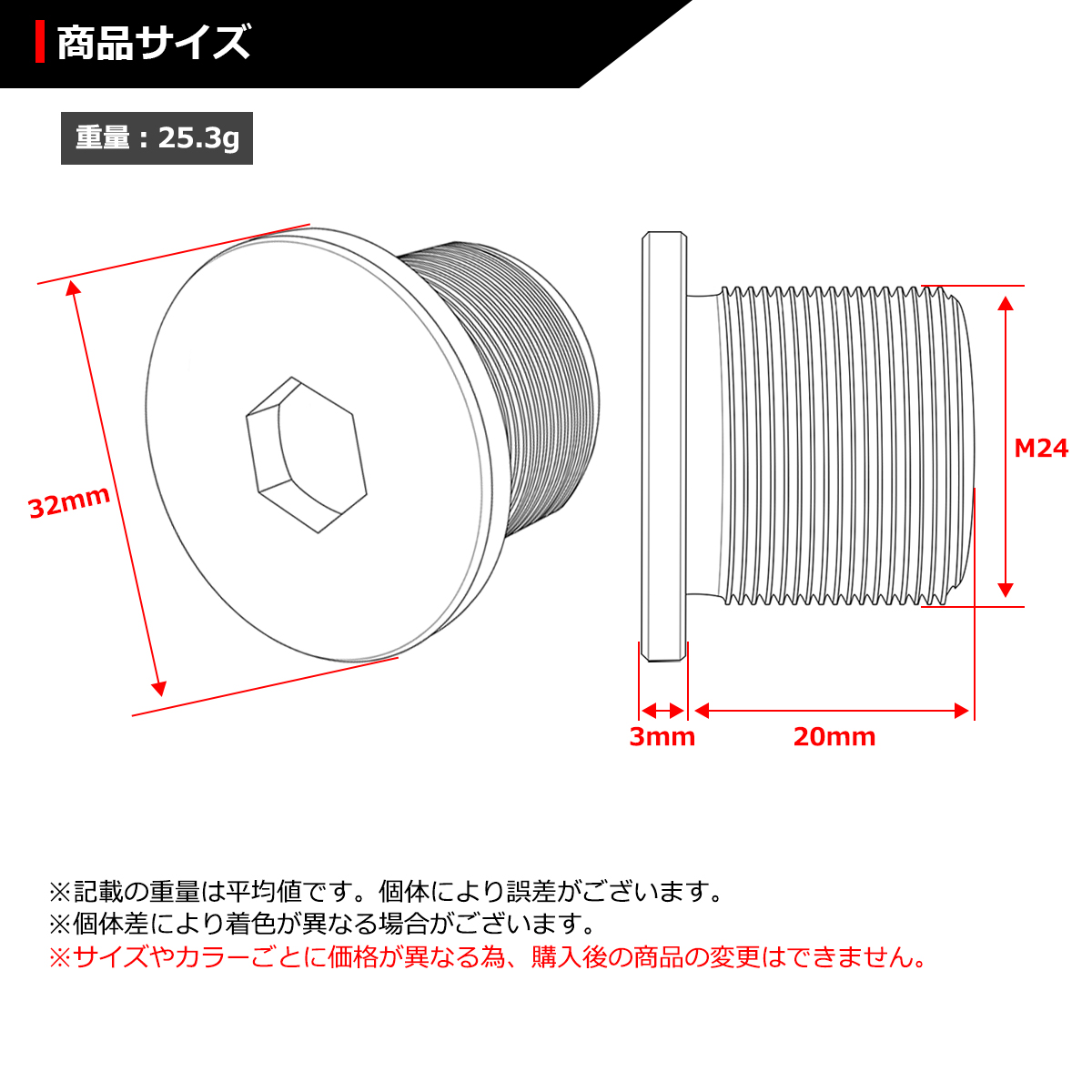 商品サイズ

重量：25.3g

32mm

M24

3mm

20mm

※記載の重量は平均値です。個体により誤差がございます。
※個体差により着色が異なる場合がございます。
※サイズやカラーごとに価格が異なる為、購入後の商品の変更はできません。