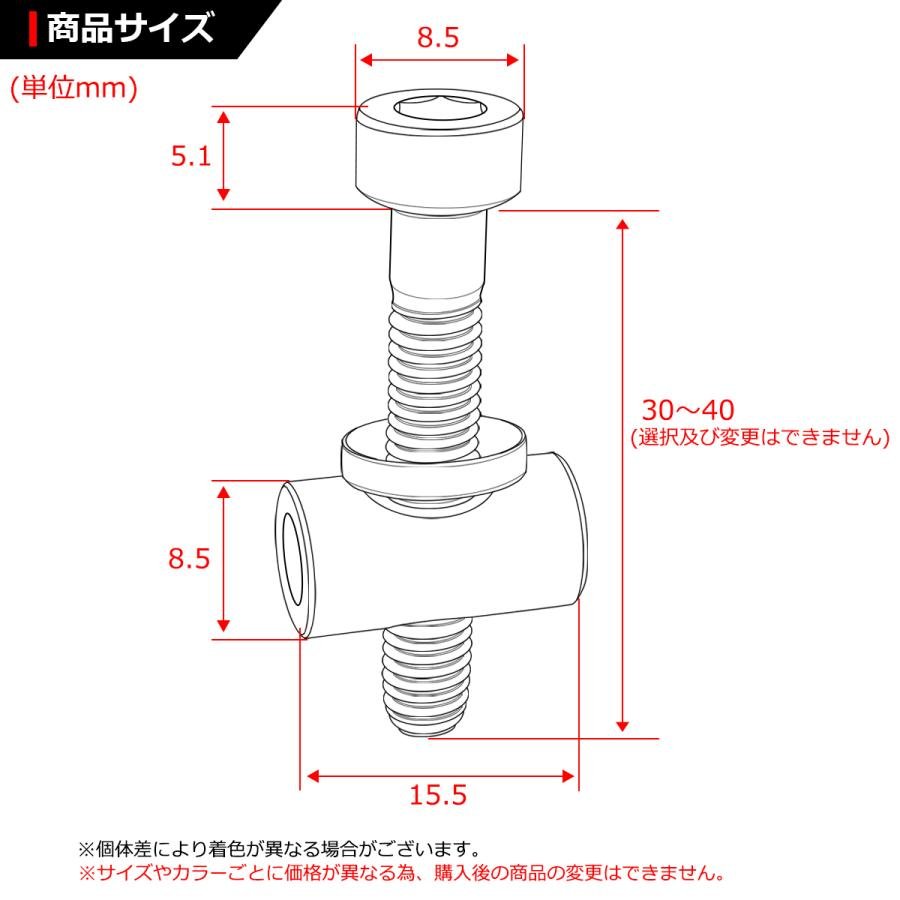 商品サイズ

(単位mm)

8.5

5.1

30～40
(選択及び変更はできません)

8.5

15.5

※個体差により着色が異なる場合がございます。
※サイズやカラーごとに価格が異なる為、購入後の商品の変更はできません。