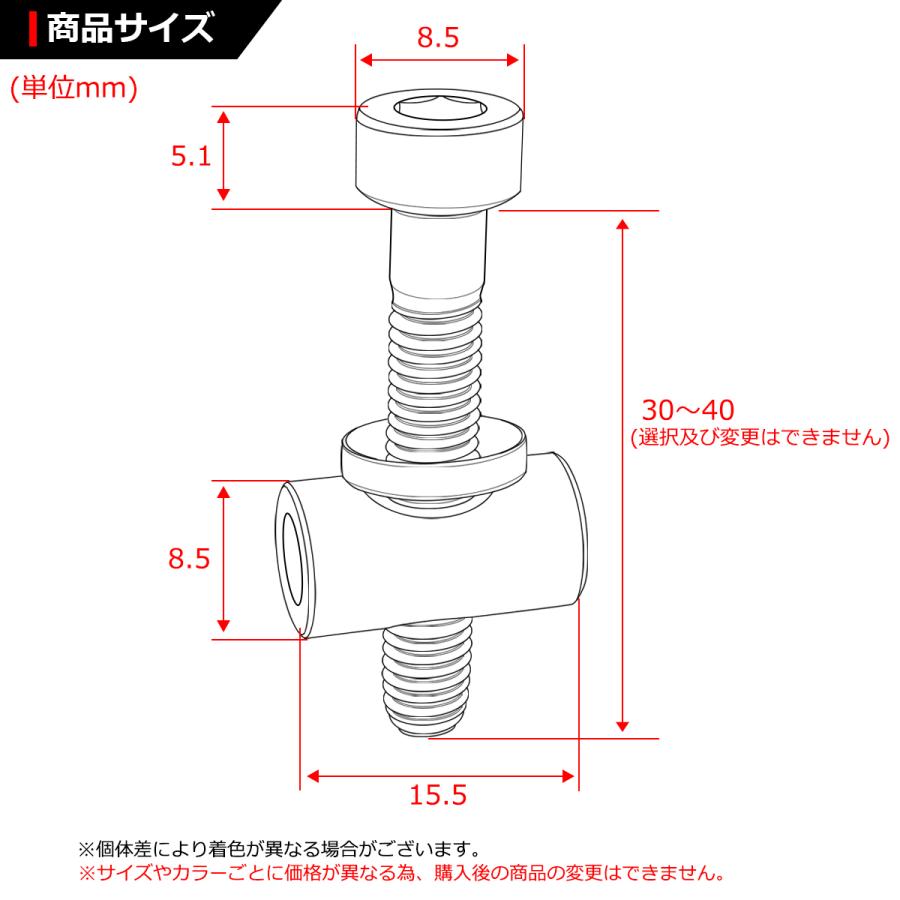 商品サイズ

(単位mm)

8.5

5.1

30~40
(選択及び変更はできません)

8.5

15.5

※個体差により着色が異なる場合がございます。
※サイズやカラーごとに価格が異なる為、購入後の商品の変更はできません。