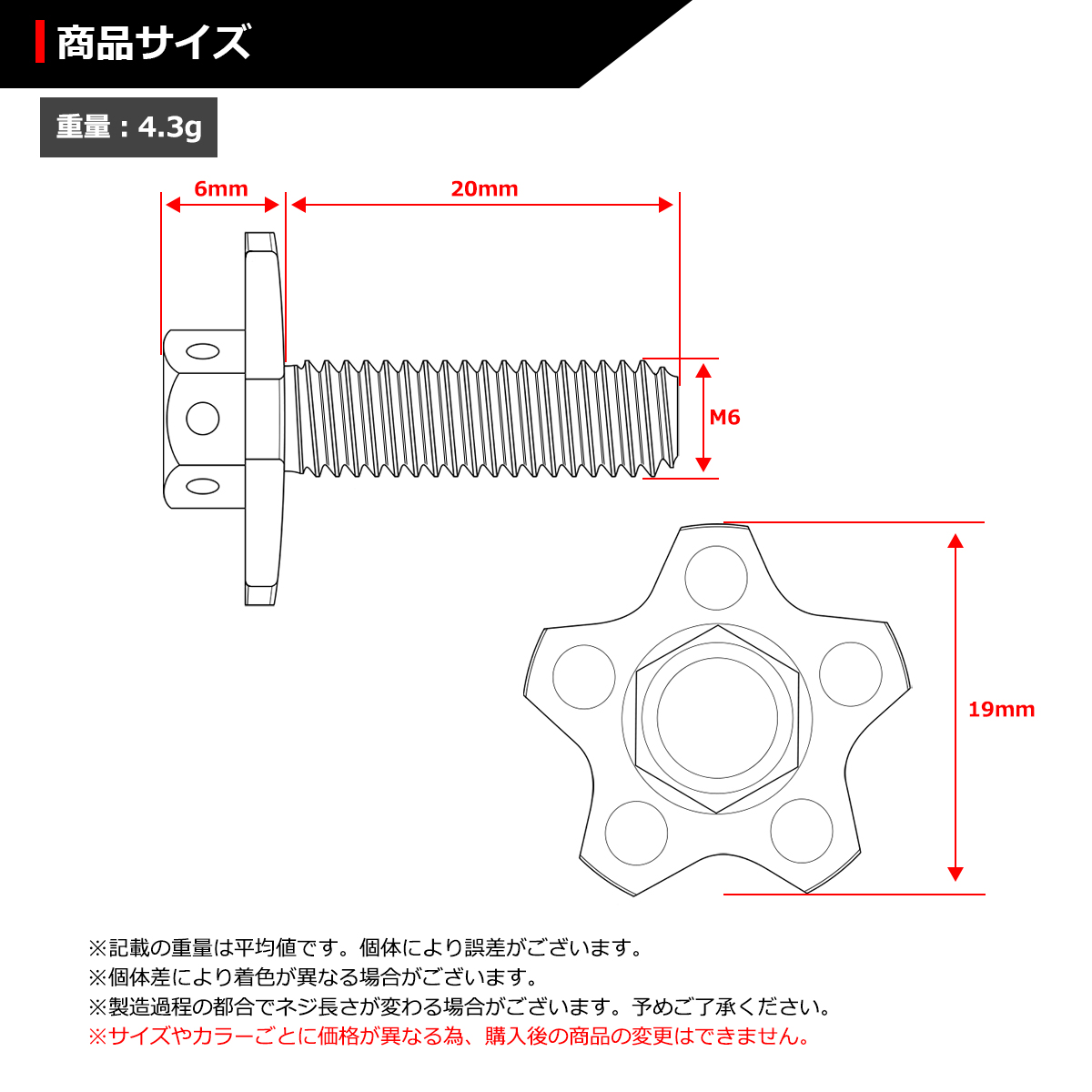 商品サイズ

重量：4.3g

6mm

20mm

M6

19mm

※記載の重量は平均値です。個体により誤差がございます。
※個体差により着色が異なる場合がございます。
※製造過程の都合でネジ長さが変わる場合がございます。予めご了承ください。
※サイズやカラーごとに価格が異なる為、購入後の商品の変更はできません。