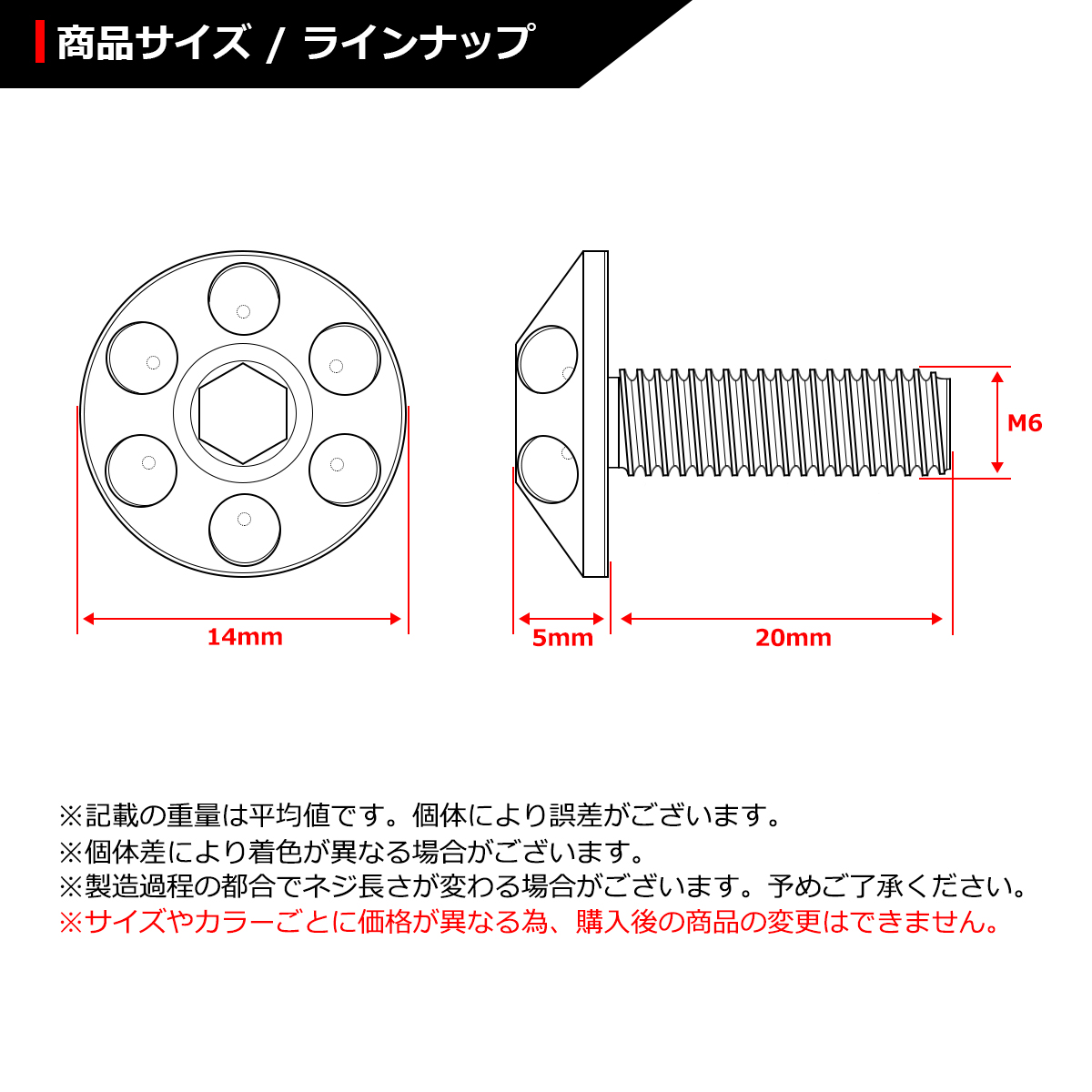 商品サイズ / ラインナップ

M6

14mm

5mm

20mm

※記載の重量は平均値です。個体により誤差がございます。
※個体差により着色が異なる場合がございます。
※製造過程の都合でネジ長さが変わる場合がございます。予めご了承ください。
※サイズやカラーごとに価格が異なる為、購入後の商品の変更はできません。