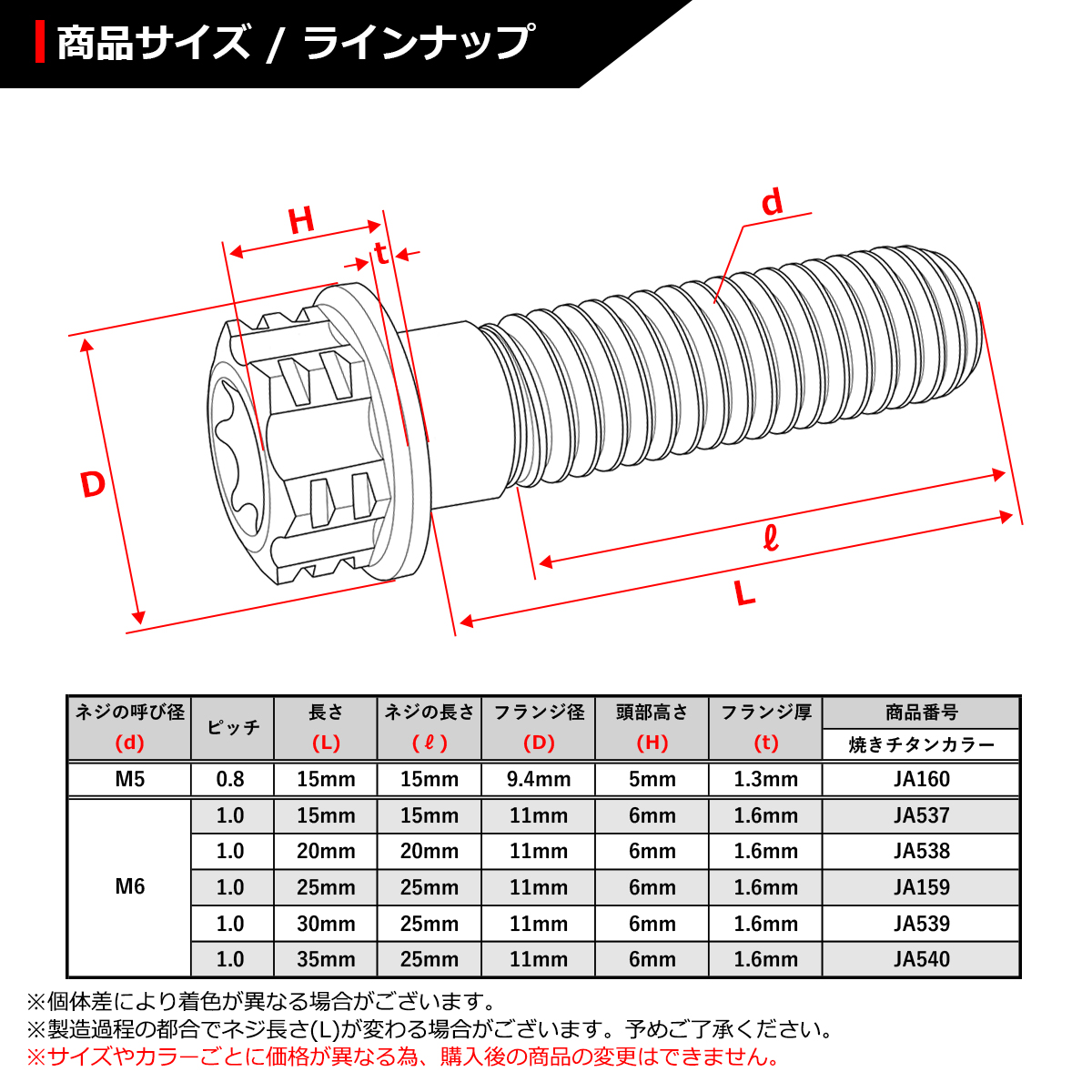 商品サイズ / ラインナップ

H
t
d
D
ℓ
L

| ネジの呼び径 (d) | ピッチ | 長さ (L) | ネジの長さ (ℓ) | フランジ径 (D) | 頭部高さ (H) | フランジ厚 (t) | 商品番号 焼きチタンカラー |
|---|---|---|---|---|---|---|---|
| M5 | 0.8 | 15mm | 15mm | 9.4mm | 5mm | 1.3mm | JA160 |
| M6 | 1.0 | 15mm | 15mm | 11mm | 6mm | 1.6mm | JA537 |
| | 1.0 | 20mm | 20mm | 11mm | 6mm | 1.6mm | JA538 |
| | 1.0 | 25mm | 25mm | 11mm | 6mm | 1.6mm | JA159 |
| | 1.0 | 30mm | 25mm | 11mm | 6mm | 1.6mm | JA539 |
| | 1.0 | 35mm | 25mm | 11mm | 6mm | 1.6mm | JA540 |

※個体差により着色が異なる場合がございます。
※製造過程の都合でネジ長さ(L)が変わる場合がございます。予めご了承ください。
※サイズやカラーごとに価格が異なる為、購入後の商品の変更はできません。