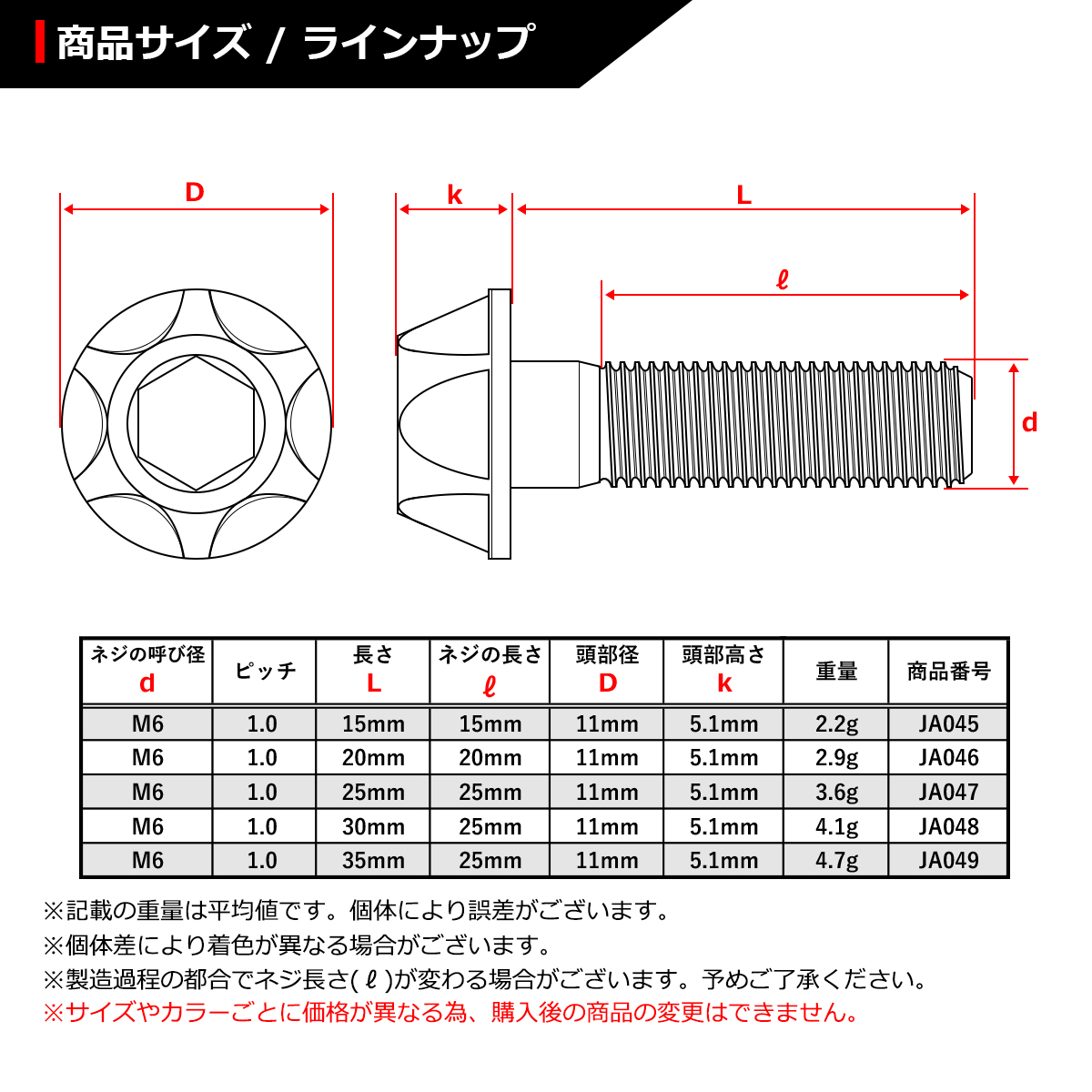 商品サイズ / ラインナップ

D

k

L

ℓ

d

| ネジの呼び径 d | ピッチ | 長さ L | ネジの長さ ℓ | 頭部径 D | 頭部高さ k | 重量 | 商品番号 |
|---|---|---|---|---|---|---|---|
| M6 | 1.0 | 15mm | 15mm | 11mm | 5.1mm | 2.2g | JA045 |
| M6 | 1.0 | 20mm | 20mm | 11mm | 5.1mm | 2.9g | JA046 |
| M6 | 1.0 | 25mm | 25mm | 11mm | 5.1mm | 3.6g | JA047 |
| M6 | 1.0 | 30mm | 25mm | 11mm | 5.1mm | 4.1g | JA048 |
| M6 | 1.0 | 35mm | 25mm | 11mm | 5.1mm | 4.7g | JA049 |

※記載の重量は平均値です。個体により誤差がございます。
※個体差により着色が異なる場合がございます。
※製造過程の都合でネジ長さ(ℓ)が変わる場合がございます。予めご了承ください。
※サイズやカラーごとに価格が異なる為、購入後の商品の変更はできません。