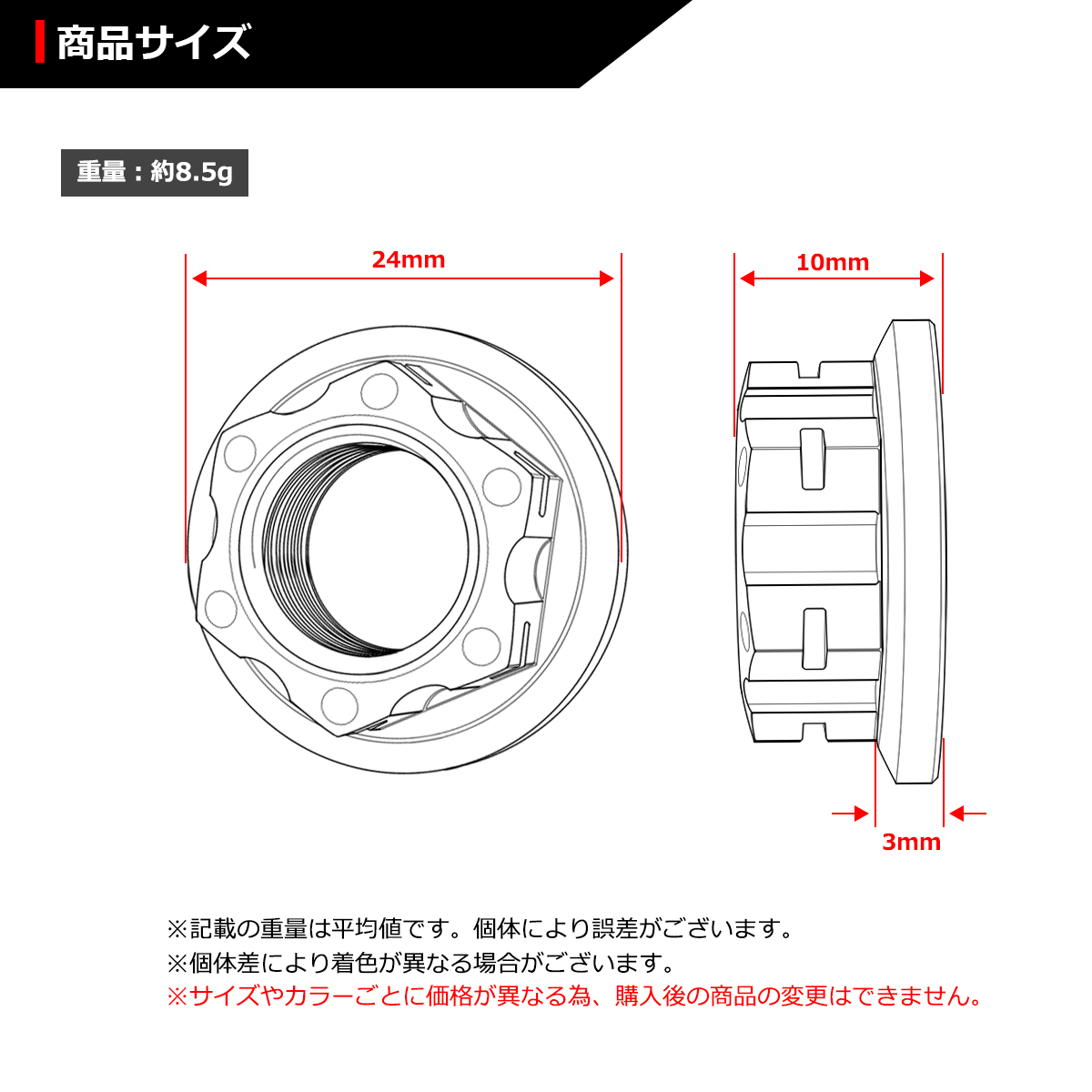 商品サイズ

重量：約8.5g

24mm

10mm

3mm

※記載の重量は平均値です。個体により誤差がございます。
※個体差により着色が異なる場合がございます。
※サイズやカラーごとに価格が異なる為、購入後の商品の変更はできません。