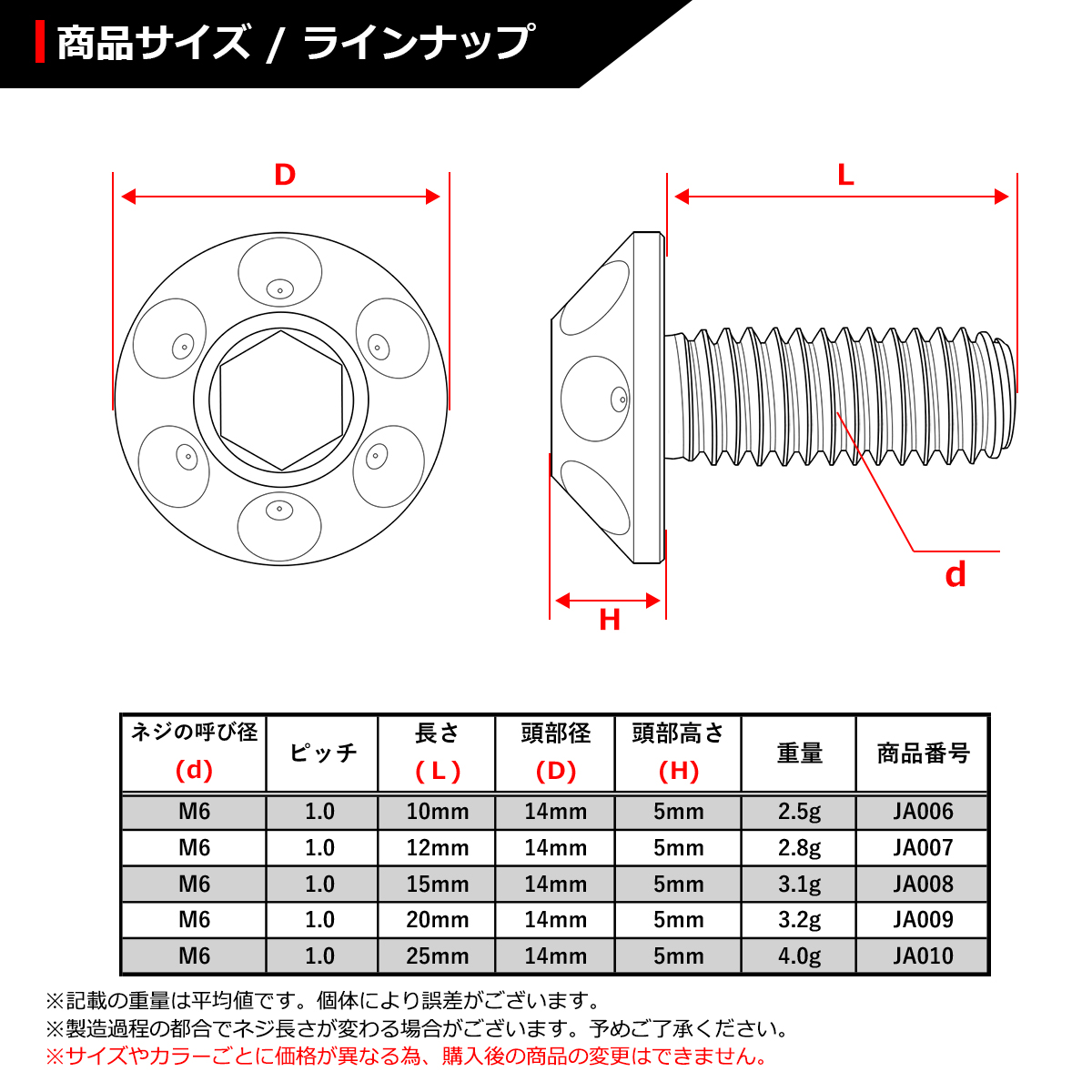 商品サイズ / ラインナップ

D

L

d

H

| ネジの呼び径 (d) | ピッチ | 長さ ( L ) | 頭部径 (D) | 頭部高さ (H) | 重量 | 商品番号 |
|---|---|---|---|---|---|---|
| M6 | 1.0 | 10mm | 14mm | 5mm | 2.5g | JA006 |
| M6 | 1.0 | 12mm | 14mm | 5mm | 2.8g | JA007 |
| M6 | 1.0 | 15mm | 14mm | 5mm | 3.1g | JA008 |
| M6 | 1.0 | 20mm | 14mm | 5mm | 3.2g | JA009 |
| M6 | 1.0 | 25mm | 14mm | 5mm | 4.0g | JA010 |

※記載の重量は平均値です。個体により誤差がございます。
※製造過程の都合でネジ長さが変わる場合がございます。予めご了承ください。
※サイズやカラーごとに価格が異なる為、購入後の商品の変更はできません。