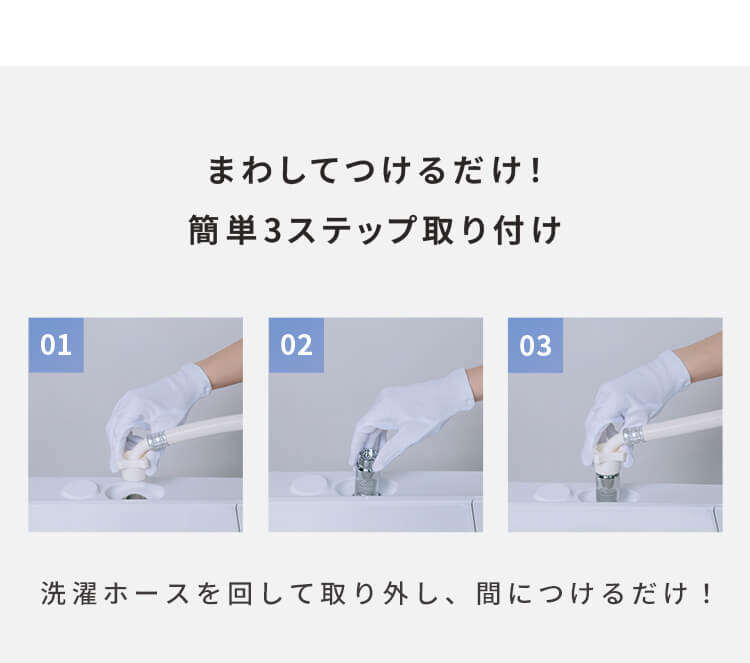 まわしてつけるだけ!

簡単3ステップ取り付け

01

02

03

洗濯ホースを回して取り外し、間につけるだけ！