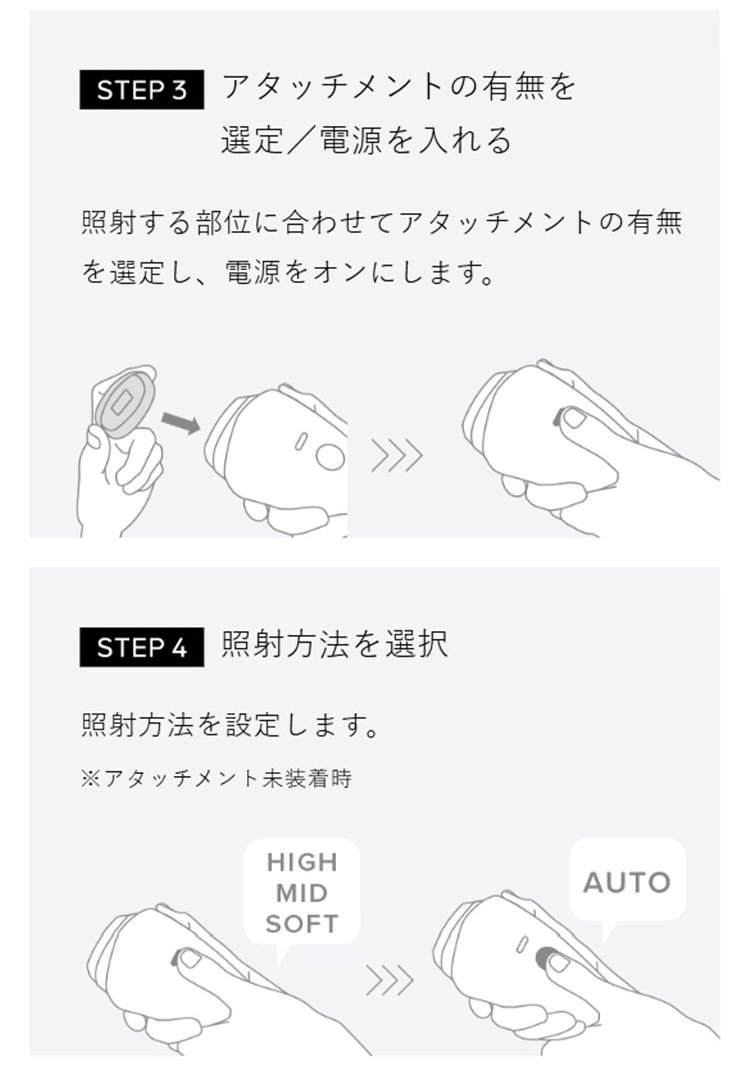 STEP 3 アタッチメントの有無を選定／電源を入れる

照射する部位に合わせてアタッチメントの有無を選定し、電源をオンにします。

STEP 4 照射方法を選択

照射方法を設定します。

※アタッチメント未装着時

HIGH
MID
SOFT

AUTO