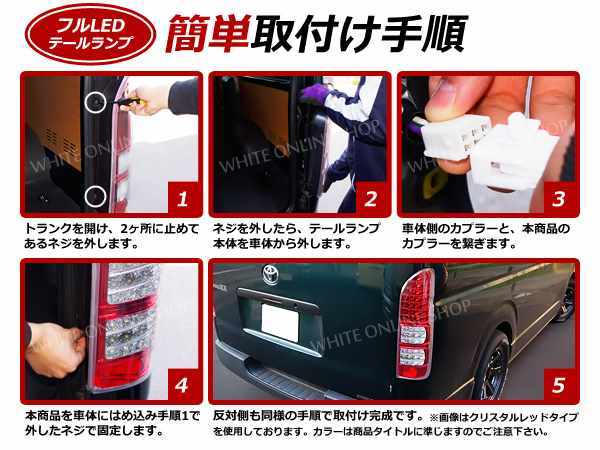 フルLED テールランプ

簡単取付け手順

WHITE ONLINE SHOP

1

トランクを開け、2ヶ所に止めてあるネジを外します。

WHITE ONLINE SHOP

2

ネジを外したら、テールランプ本体を車体から外します。

WHITE ONLINE SHOP

3

車体側のカプラーと、本商品のカプラーを繋ぎます。

WHITE ONLINE SHOP

4

本商品を車体にはめ込み手順1で外したネジで固定します。

WHITE ONLINE SHOP

5

反対側も同様の手順で取付け完成です。※画像はクリスタルレッドタイプを使用しております。カラーは商品タイトルに準じますのでご注意下さい。