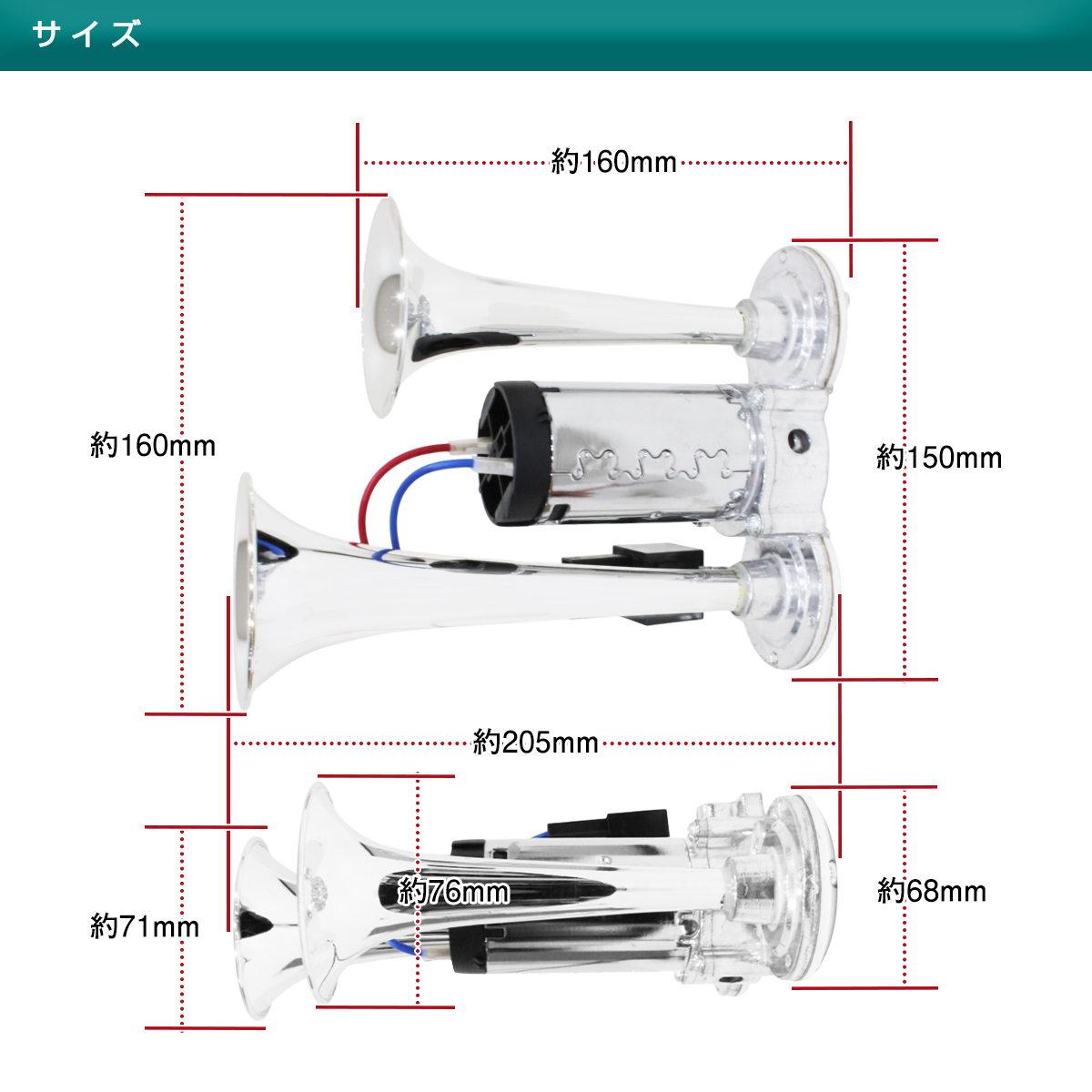 サイズ

約160mm

約160mm

約150mm

約205mm

約76mm

約71mm

約68mm