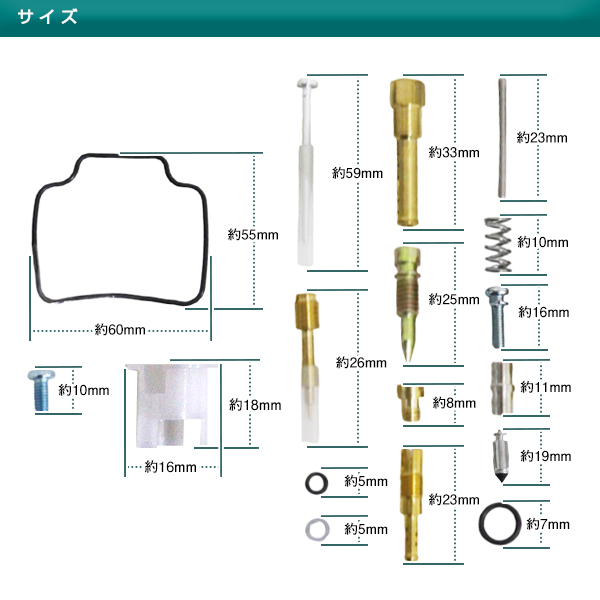 サイズ

約55mm

約60mm

約10mm

約18mm

約16mm

約59mm

約26mm

約5mm

約5mm

約33mm

約25mm

約8mm

約23mm

約23mm

約10mm

約16mm

約11mm

約19mm

約7mm