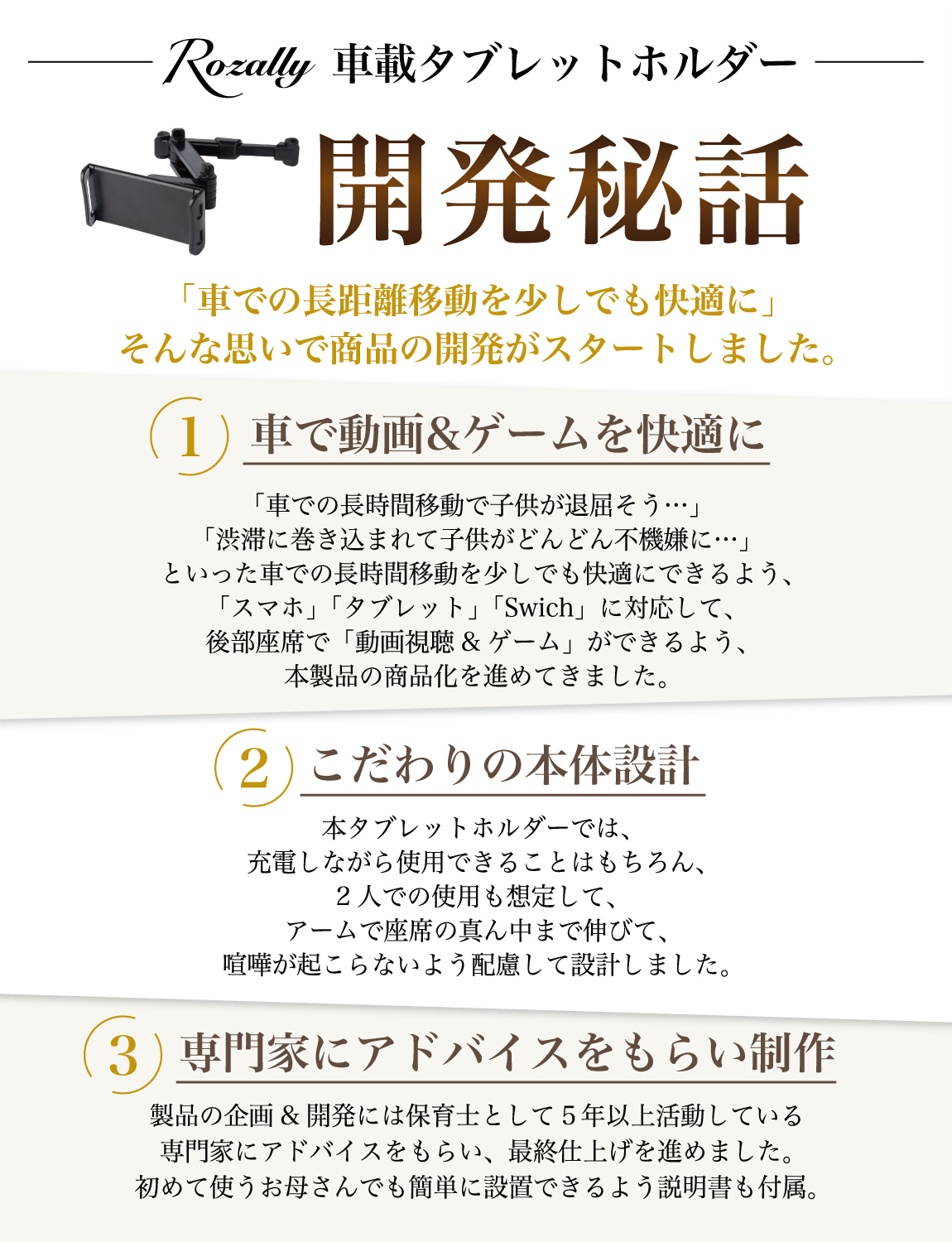 Rozally 車載タブレットホルダー

開発秘話

「車での長距離移動を少しでも快適に」
そんな思いで商品の開発がスタートしました。

1 車で動画&ゲームを快適に

「車での長時間移動で子供が退屈そう…」
「渋滞に巻き込まれて子供がどんどん不機嫌に…」
といった車での長時間移動を少しでも快適にできるよう、
「スマホ」「タブレット」「Swich」に対応して、
後部座席で「動画視聴 & ゲーム」ができるよう、
本製品の商品化を進めてきました。

2 こだわりの本体設計

本タブレットホルダーでは、
充電しながら使用できることはもちろん、
２人での使用も想定して、
アームで座席の真ん中まで伸びて、
喧嘩が起こらないよう配慮して設計しました。

3 専門家にアドバイスをもらい制作

製品の企画 & 開発には保育士として５年以上活動している
専門家にアドバイスをもらい、最終仕上げを進めました。
初めて使うお母さんでも簡単に設置できるよう説明書も付属。