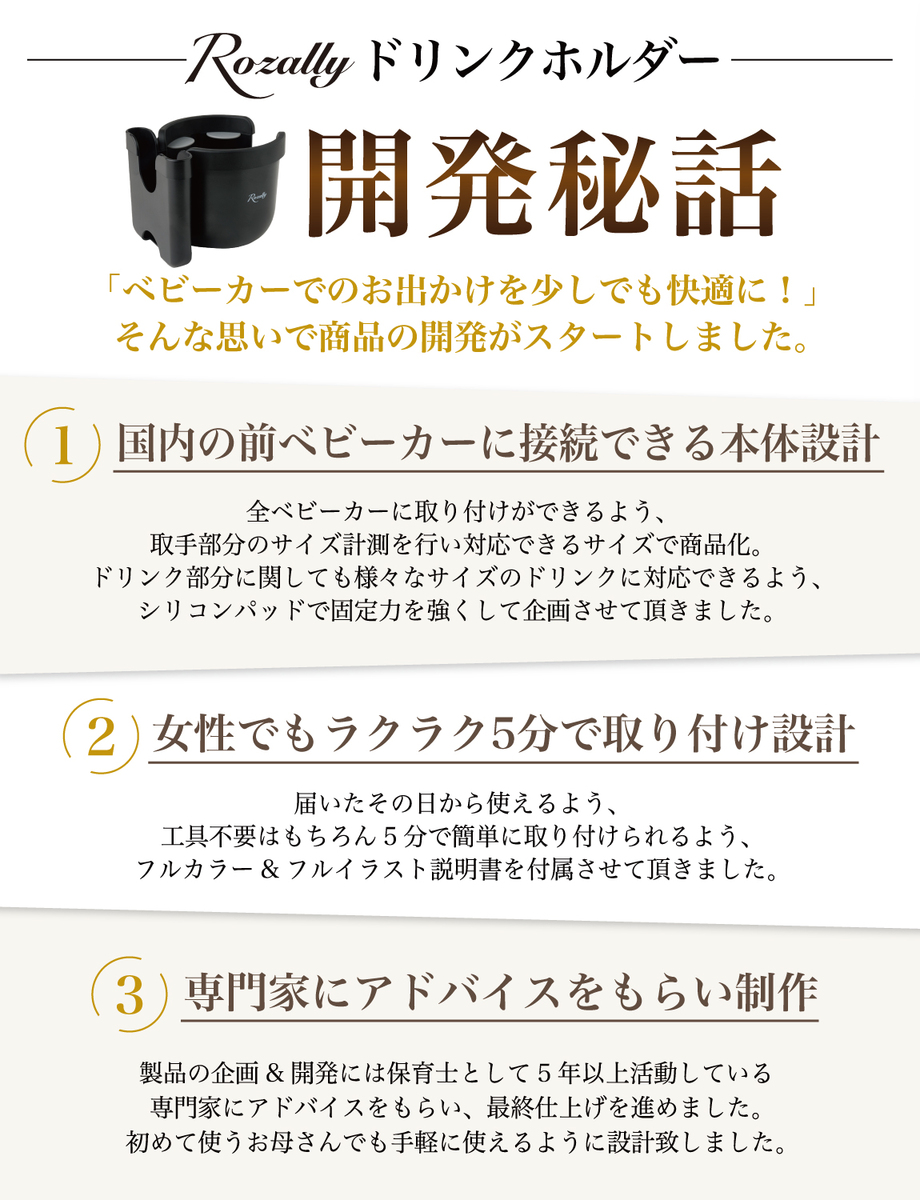 Rozally ドリンクホルダー

Rozally

開発秘話

「ベビーカーでのお出かけを少しでも快適に！」
そんな思いで商品の開発がスタートしました。

1 国内の前ベビーカーに接続できる本体設計

全ベビーカーに取り付けができるよう、
取手部分のサイズ計測を行い対応できるサイズで商品化。
ドリンク部分に関しても様々なサイズのドリンクに対応できるよう、
シリコンパッドで固定力を強くして企画させて頂きました。

2 女性でもラクラク5分で取り付け設計

届いたその日から使えるよう、
工具不要はもちろん５分で簡単に取り付けられるよう、
フルカラー＆フルイラスト説明書を付属させて頂きました。

3 専門家にアドバイスをもらい制作

製品の企画＆開発には保育士として５年以上活動している
専門家にアドバイスをもらい、最終仕上げを進めました。
初めて使うお母さんでも手軽に使えるように設計致しました。