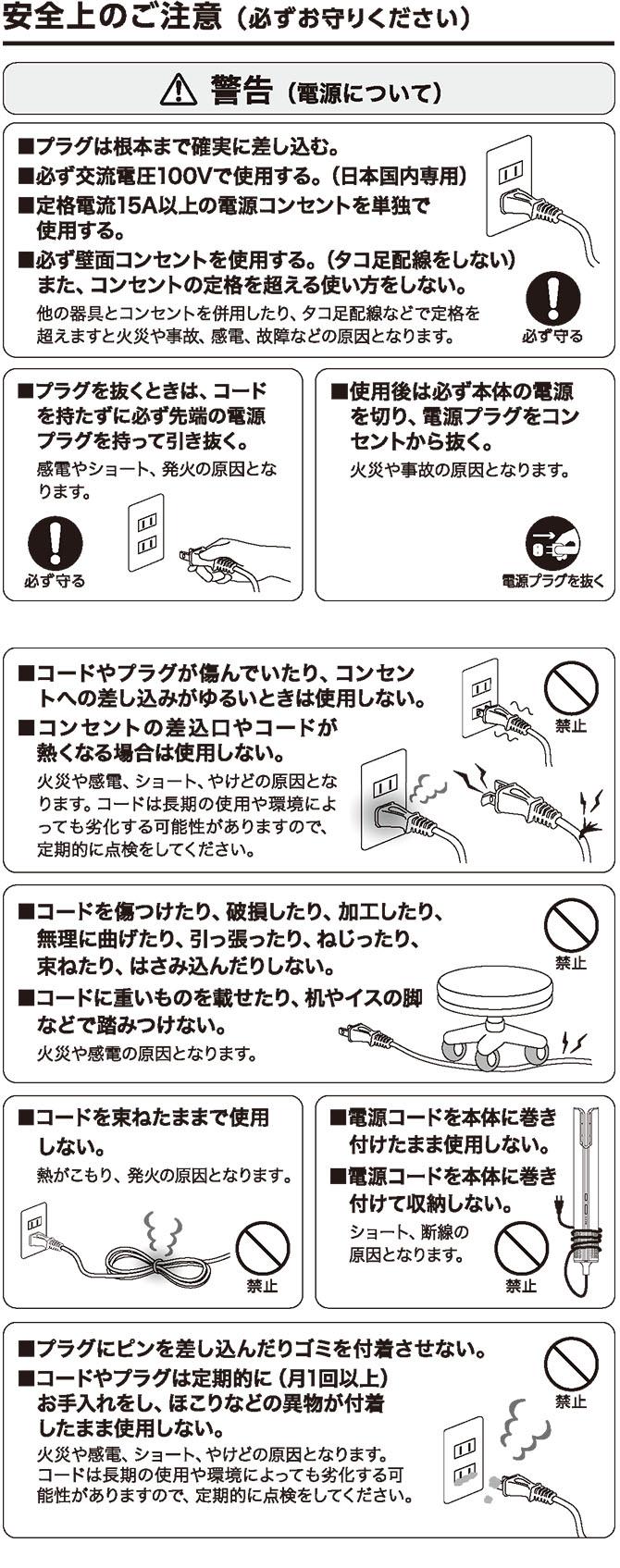 安全上のご注意（必ずお守りください）

警告（電源について）

■プラグは根本まで確実に差し込む。
■必ず交流電圧100Vで使用する。（日本国内専用）
■定格電流15A以上の電源コンセントを単独で使用する。
■必ず壁面コンセントを使用する。（タコ足配線をしない）また、コンセントの定格を超える使い方をしない。
他の器具とコンセントを併用したり、タコ足配線などで定格を超えますと火災や事故、感電、故障などの原因となります。

必ず守る

■プラグを抜くときは、コードを持たずに必ず先端の電源プラグを持って引き抜く。
感電やショート、発火の原因となります。

必ず守る

■使用後は必ず本体の電源を切り、電源プラグをコンセントから抜く。
火災や事故の原因となります。

電源プラグを抜く

■コードやプラグが傷んでいたり、コンセントへの差し込みがゆるいときは使用しない。
■コンセントの差込口やコードが熱くなる場合は使用しない。
火災や感電、ショート、やけどの原因となります。コードは長期の使用や環境によっても劣化する可能性がありますので、定期的に点検をしてください。

禁止

■コードを傷つけたり、破損したり、加工したり、無理に曲げたり、引っ張ったり、ねじったり、束ねたり、はさみ込んだりしない。
■コードに重いものを載せたり、机やイスの脚などで踏みつけない。
火災や感電の原因となります。

禁止

■コードを束ねたままで使用しない。
熱がこもり、発火の原因となります。

禁止

■電源コードを本体に巻き付けたまま使用しない。
■電源コードを本体に巻き付けて収納しない。
ショート、断線の原因となります。

禁止

■プラグにピンを差し込んだりゴミを付着させない。
■コードやプラグは定期的に（月1回以上）お手入れをし、ほこりなどの異物が付着したまま使用しない。
火災や感電、ショート、やけどの原因となります。コードは長期の使用や環境によっても劣化する可能性がありますので、定期的に点検をしてください。

禁止