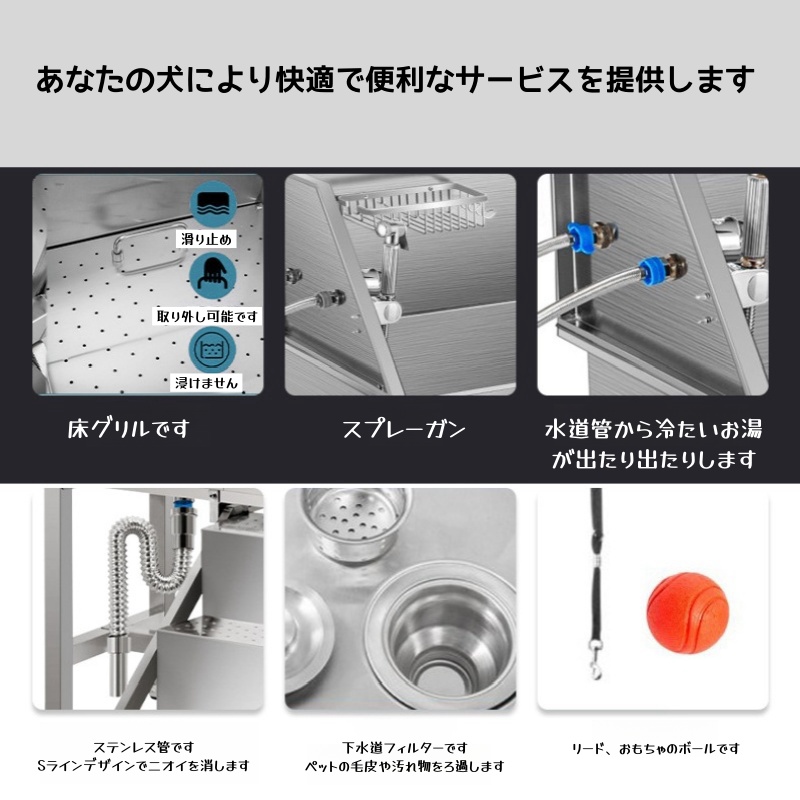 あなたの犬により快適で便利なサービスを提供します

滑り止め

取り外し可能です

浸けません

床グリルです

スプレーガン

水道管から冷たいお湯が出たり出たりします

ステンレス管です
Sラインデザインでニオイを消します

下水道フィルターです
ペットの毛皮や汚れ物をろ過します

リード、おもちゃのボールです