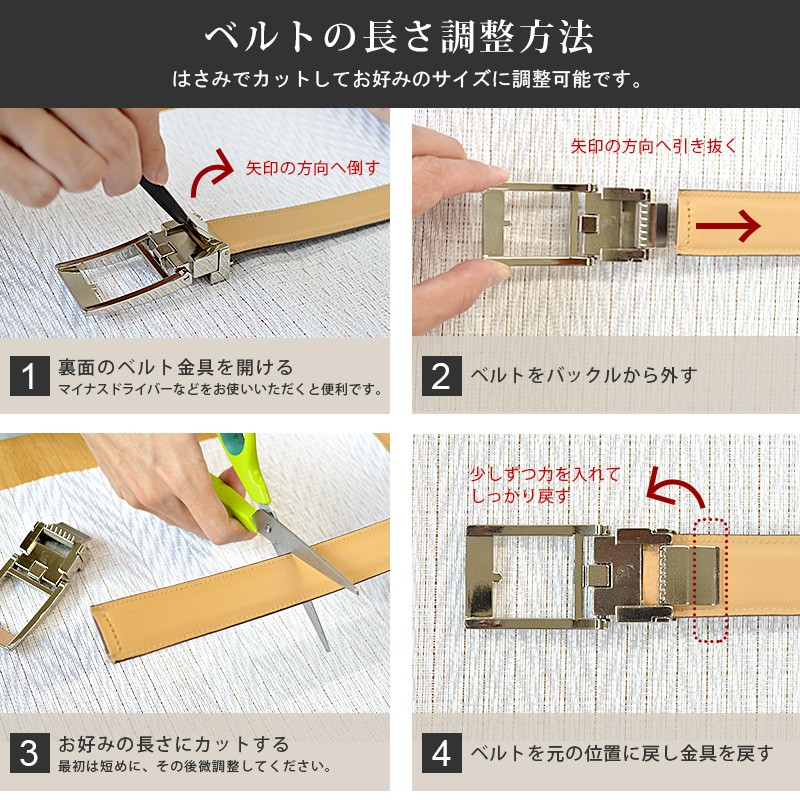 ベルトの長さ調整方法

はさみでカットしてお好みのサイズに調整可能です。

矢印の方向へ倒す

1 裏面のベルト金具を開ける
マイナスドライバーなどをお使いいただくと便利です。

矢印の方向へ引き抜く

2 ベルトをバックルから外す

3 お好みの長さにカットする
最初は短めに、その後微調整してください。

少しずつ力を入れて
しっかり戻す

4 ベルトを元の位置に戻し金具を戻す