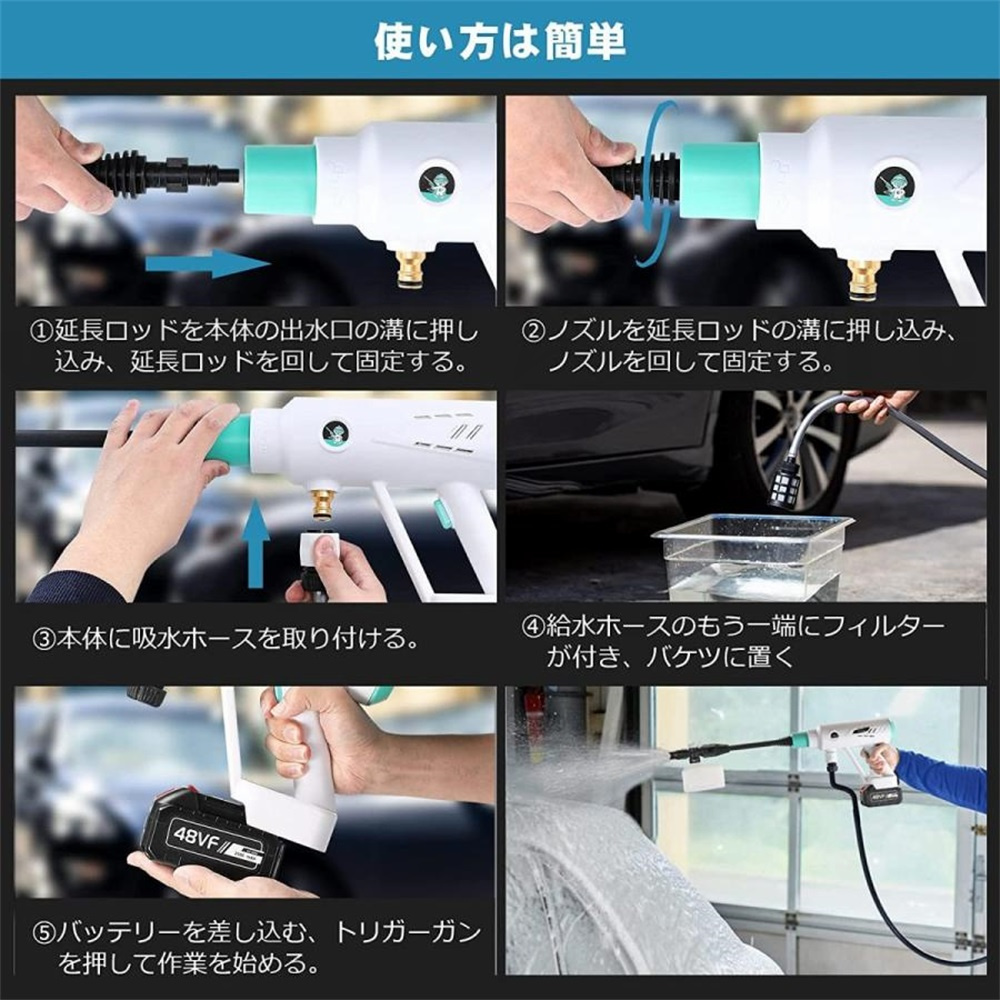 使い方は簡単

①延長ロッドを本体の出水口の溝に押し込み、延長ロッドを回して固定する。

②ノズルを延長ロッドの溝に押し込み、ノズルを回して固定する。

③本体に吸水ホースを取り付ける。

④給水ホースのもう一端にフィルターが付き、バケツに置く

48VF

⑤バッテリーを差し込む、トリガーガンを押して作業を始める。