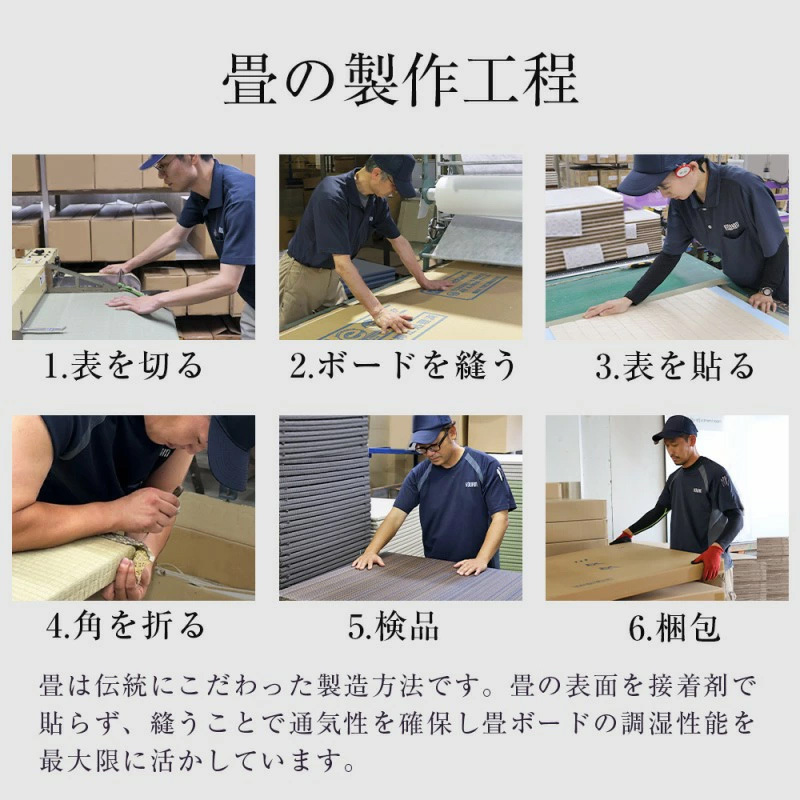 畳の製作工程

1.表を切る

2.ボードを縫う

3.表を貼る

4.角を折る

5.検品

6.梱包

畳は伝統にこだわった製造方法です。畳の表面を接着剤で貼らず、縫うことで通気性を確保し畳ボードの調湿性能を最大限に活かしています。