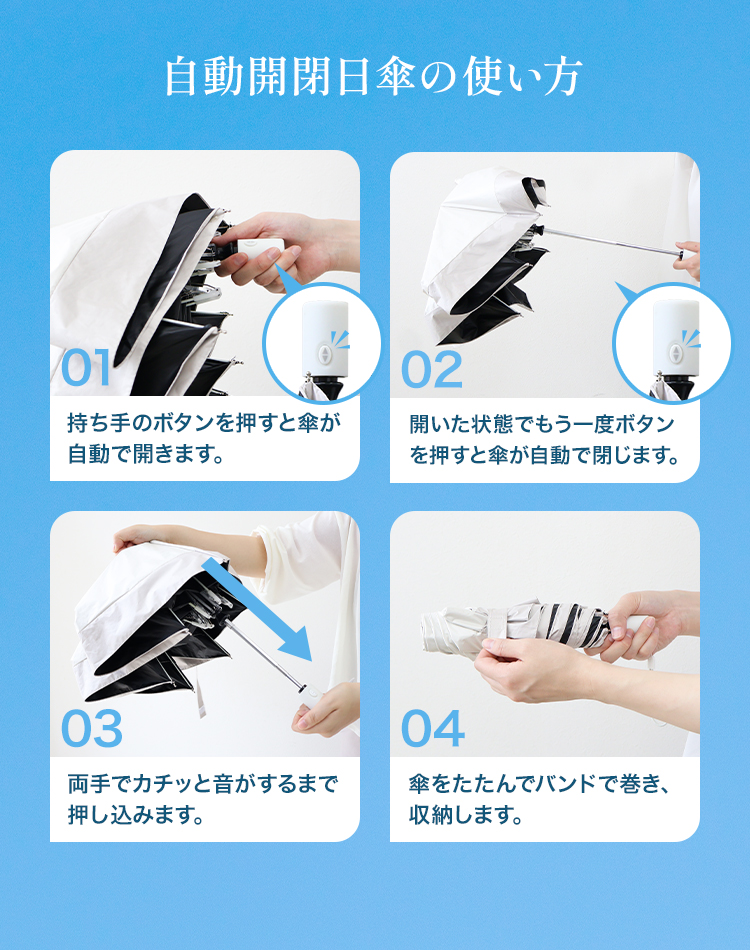 自動開閉日傘の使い方

01

持ち手のボタンを押すと傘が自動で開きます。

02

開いた状態でもう一度ボタンを押すと傘が自動で閉じます。

03

両手でカチッと音がするまで押し込みます。

04

傘をたたんでバンドで巻き、収納します。