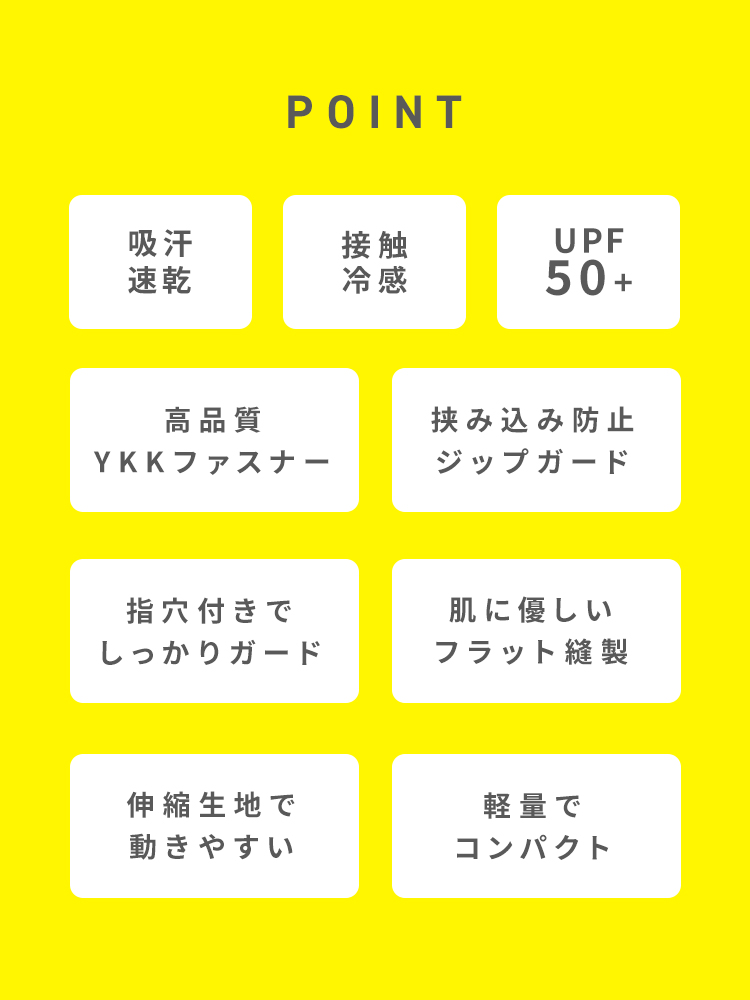 POINT

吸汗
速乾

接触
冷感

UPF
50+

高品質
YKKファスナー

挟み込み防止
ジップガード

指穴付きで
しっかりガード

肌に優しい
フラット縫製

伸縮生地で
動きやすい

軽量で
コンパクト