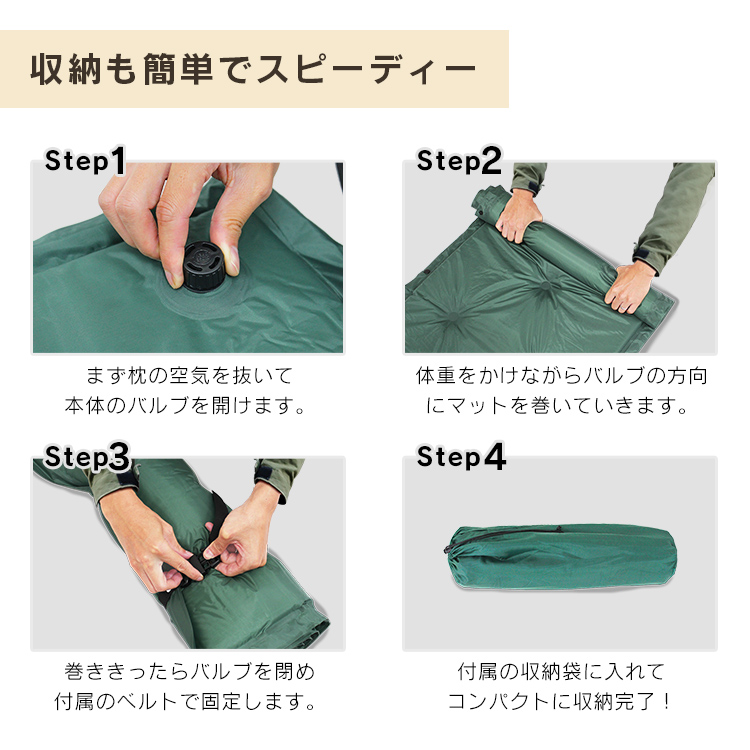 収納も簡単でスピーディー

Step1

まず枕の空気を抜いて
本体のバルブを開けます。

Step2

体重をかけながらバルブの方向
にマットを巻いていきます。

Step3

巻ききったらバルブを閉め
付属のベルトで固定します。

Step4

付属の収納袋に入れて
コンパクトに収納完了！