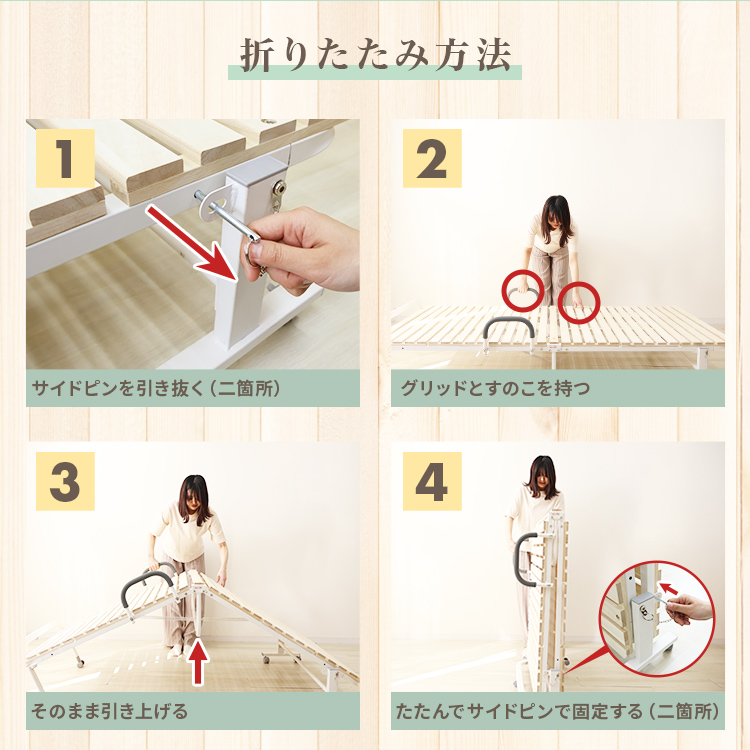 折りたたみ方法

1
サイドピンを引き抜く（二箇所）

2
グリッドとすのこを持つ

3
そのまま引き上げる

4
たたんでサイドピンで固定する（二箇所）