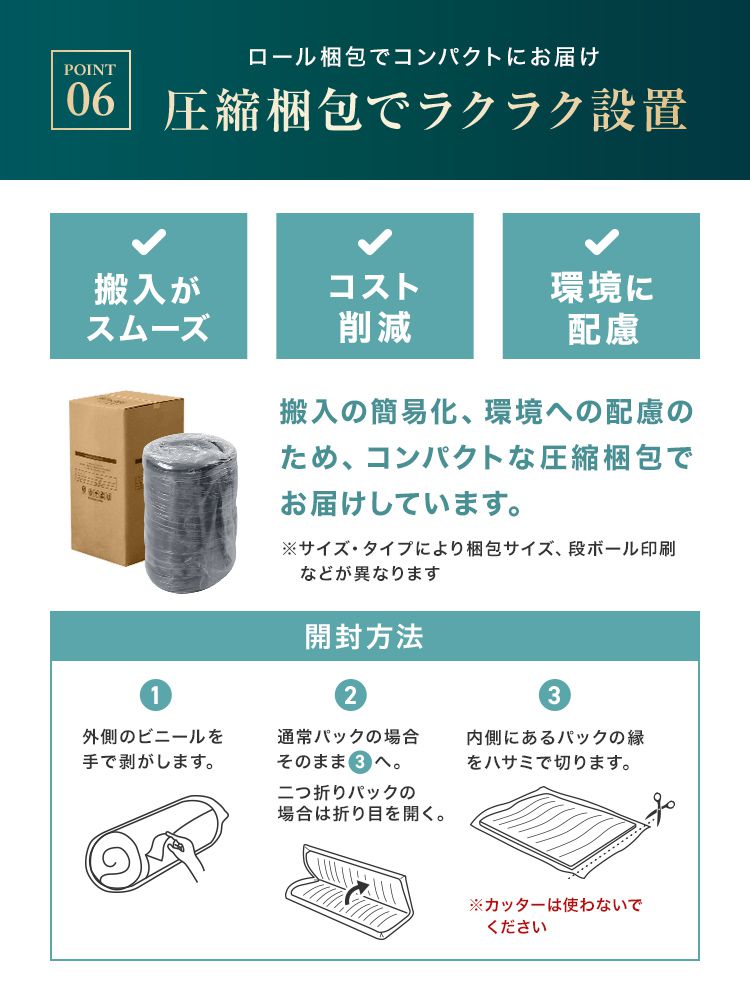 POINT 06

ロール梱包でコンパクトにお届け

圧縮梱包でラクラク設置

搬入がスムーズ

コスト削減

環境に配慮

搬入の簡易化、環境への配慮のため、コンパクトな圧縮梱包でお届けしています。

※サイズ・タイプにより梱包サイズ、段ボール印刷などが異なります

開封方法

1
外側のビニールを手で剥がします。

2
通常パックの場合そのまま3へ。

二つ折りパックの場合は折り目を開く。

3
内側にあるパックの縁をハサミで切ります。

※カッターは使わないでください