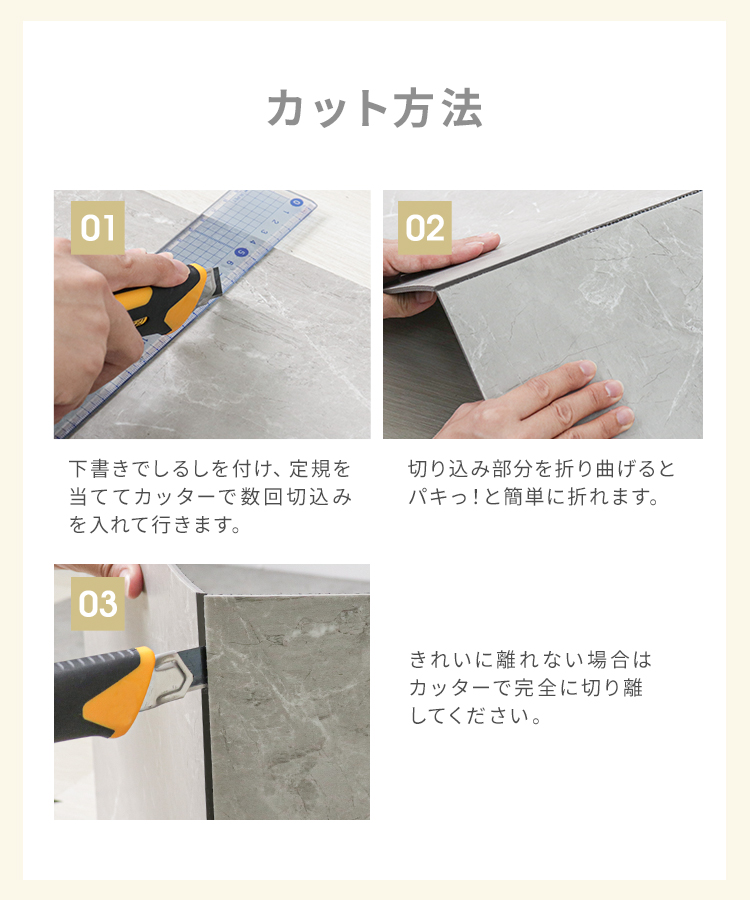 カット方法

01

下書きでしるしを付け、定規を当ててカッターで数回切込みを入れて行きます。

02

切り込み部分を折り曲げるとパキっ!と簡単に折れます。

03

きれいに離れない場合はカッターで完全に切り離してください。