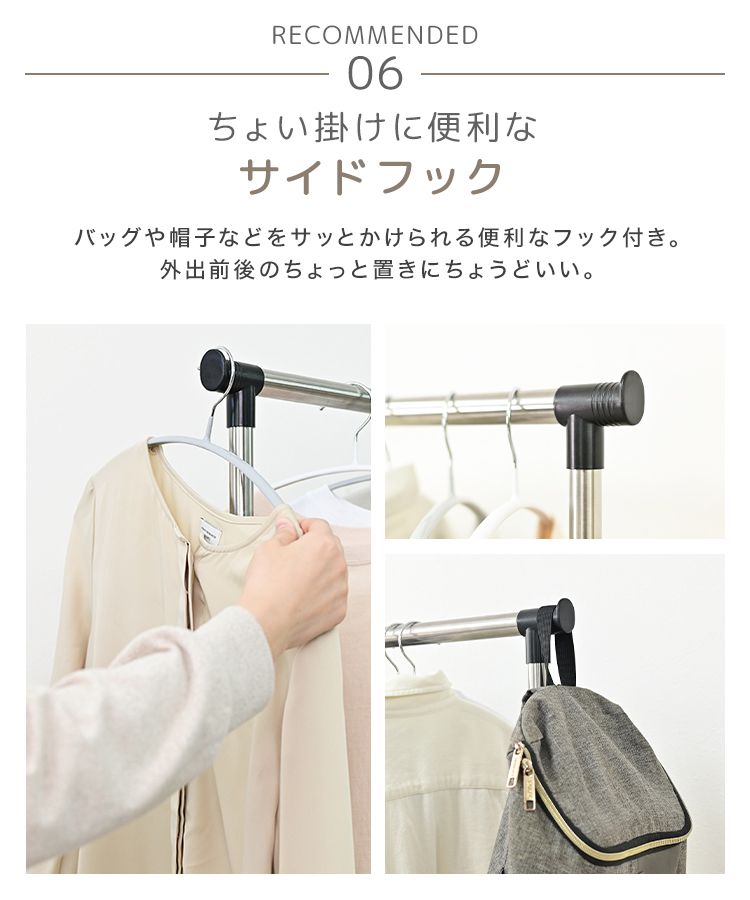 RECOMMENDED
06

ちょい掛けに便利な
サイドフック

バッグや帽子などをサッとかけられる便利なフック付き。
外出前後のちょっと置きにちょうどいい。