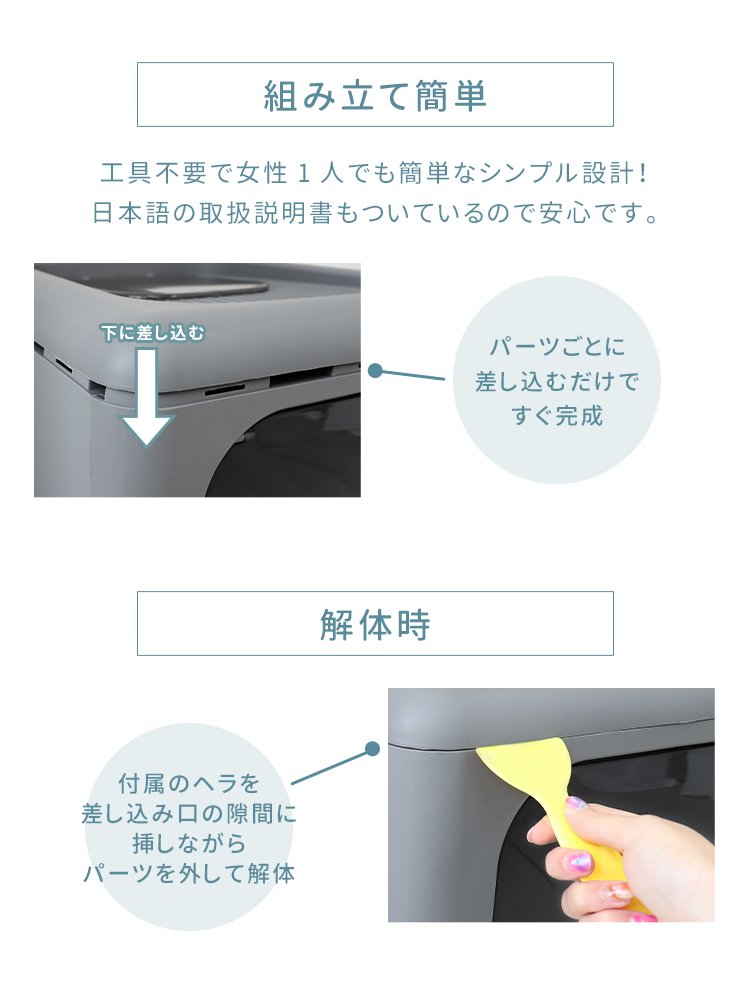 組み立て簡単

工具不要で女性１人でも簡単なシンプル設計！
日本語の取扱説明書もついているので安心です。

下に差し込む

パーツごとに
差し込むだけで
すぐ完成

解体時

付属のヘラを
差し込み口の隙間に
挿しながら
パーツを外して解体