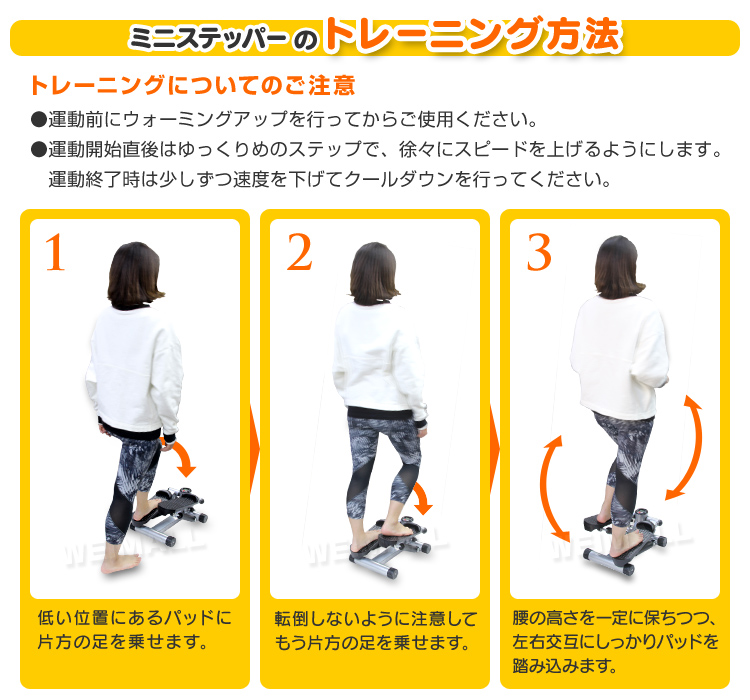 ミニステッパーのトレーニング方法

トレーニングについてのご注意

●運動前にウォーミングアップを行ってからご使用ください。

●運動開始直後はゆっくりめのステップで、徐々にスピードを上げるようにします。運動終了時は少しずつ速度を下げてクールダウンを行ってください。

1

WEIMALL

低い位置にあるパッドに片方の足を乗せます。

2

WEIMALL

転倒しないように注意してもう片方の足を乗せます。

3

WEIMALL

腰の高さを一定に保ちつつ、左右交互にしっかりパッドを踏み込みます。