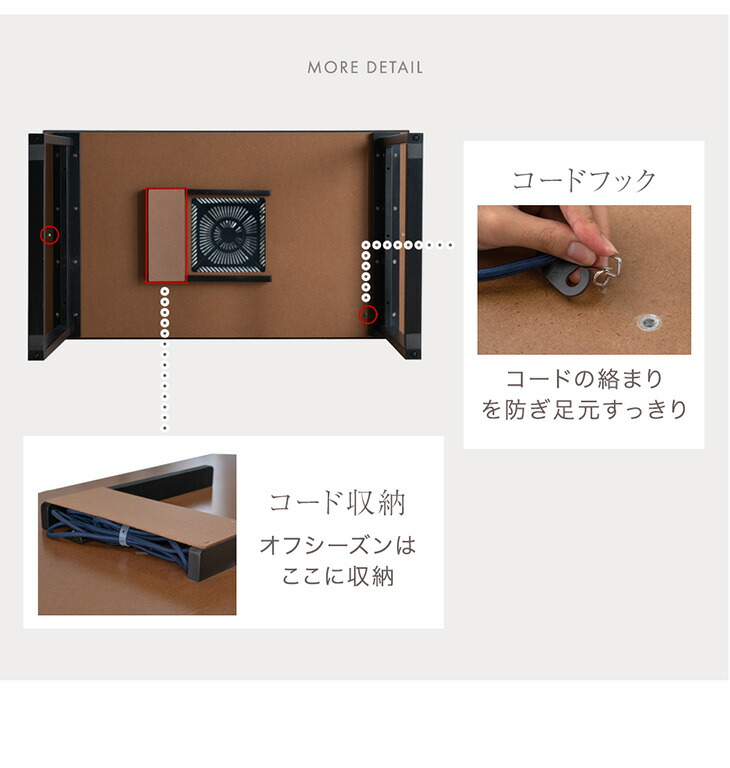 MORE DETAIL

コードフック

コードの絡まりを防ぎ足元すっきり

コード収納

オフシーズンはここに収納