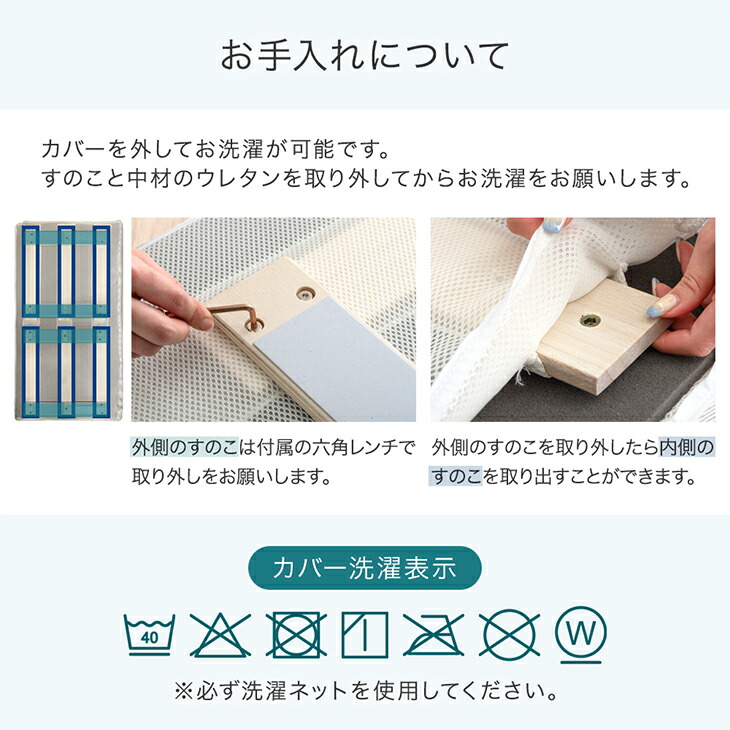 お手入れについて

カバーを外してお洗濯が可能です。
すのこと中材のウレタンを取り外してからお洗濯をお願いします。

外側のすのこは付属の六角レンチで取り外しをお願いします。

外側のすのこを取り外したら内側のすのこを取り出すことができます。

カバー洗濯表示

40

W

※必ず洗濯ネットを使用してください。