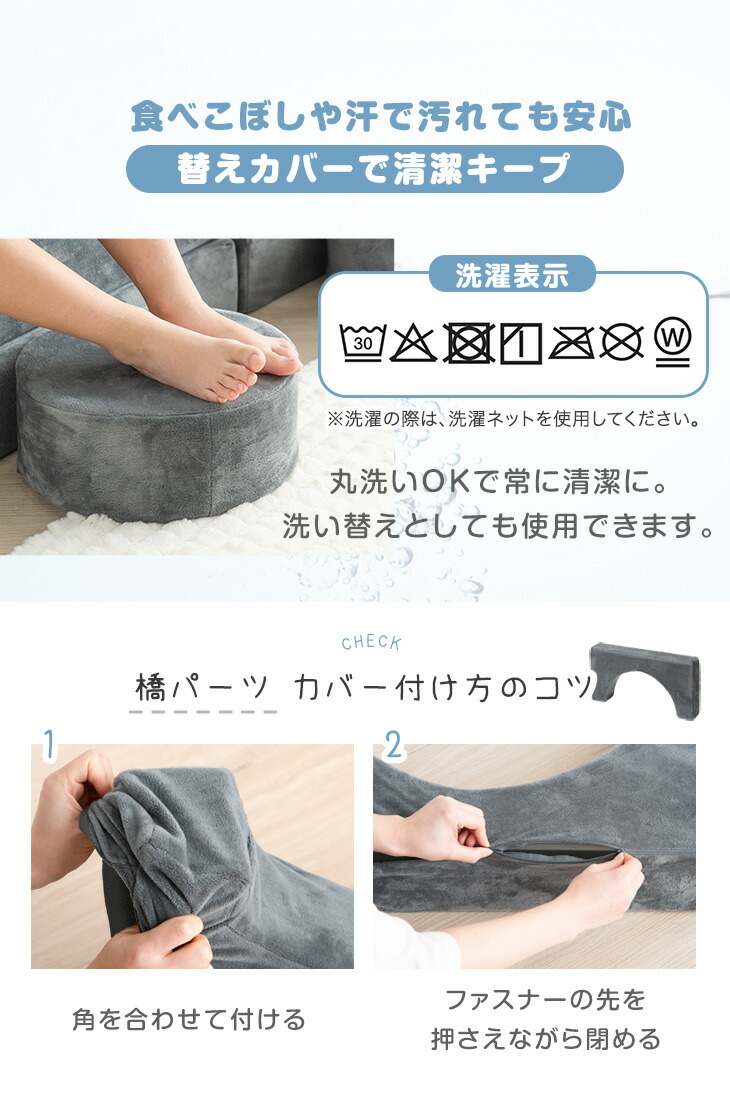 食べこぼしや汗で汚れても安心

替えカバーで清潔キープ

洗濯表示

30

W

※洗濯の際は、洗濯ネットを使用してください。

丸洗いOKで常に清潔に。
洗い替えとしても使用できます。

CHECK

橋パーツ　カバー付け方のコツ

1

2

角を合わせて付ける

ファスナーの先を
押さえながら閉める