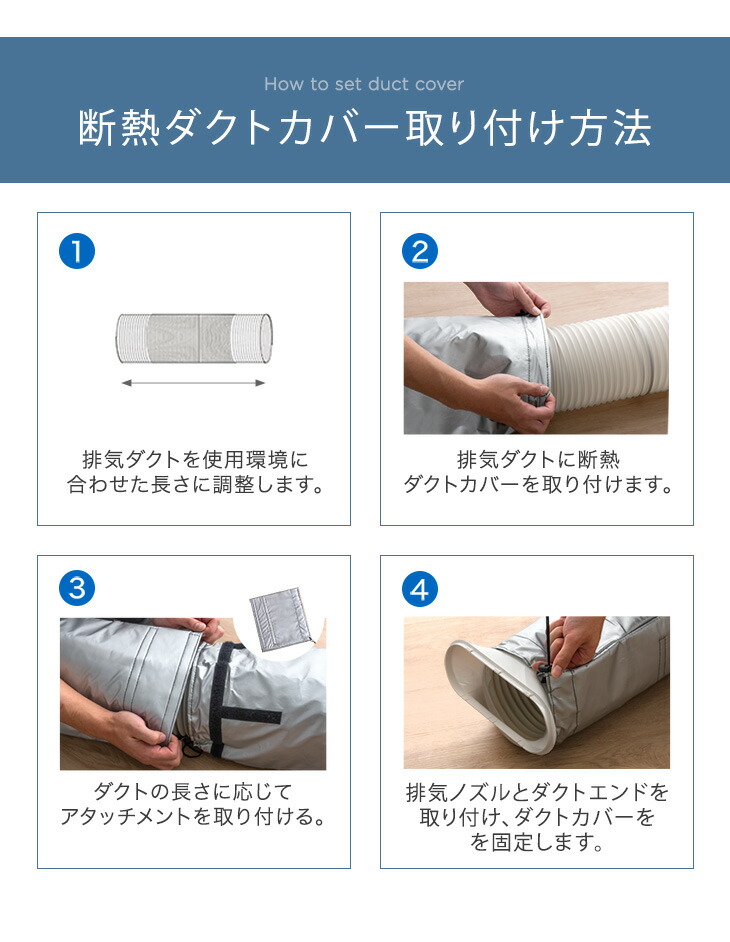 How to set duct cover

断熱ダクトカバー取り付け方法

1

排気ダクトを使用環境に合わせた長さに調整します。

2

排気ダクトに断熱ダクトカバーを取り付けます。

3

ダクトの長さに応じてアタッチメントを取り付ける。

4

排気ノズルとダクトエンドを取り付け、ダクトカバーをを固定します。