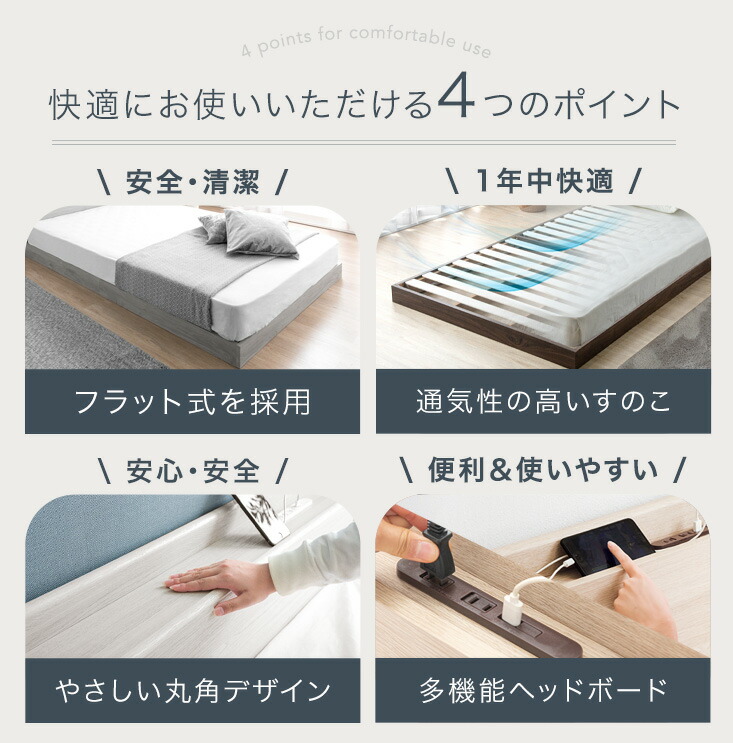 4 points for comfortable use

快適にお使いいただける4つのポイント

\ 安全・清潔 /

フラット式を採用

\ 1年中快適 /

通気性の高いすのこ

\ 安心・安全 /

やさしい丸角デザイン

\ 便利&使いやすい /

多機能ヘッドボード