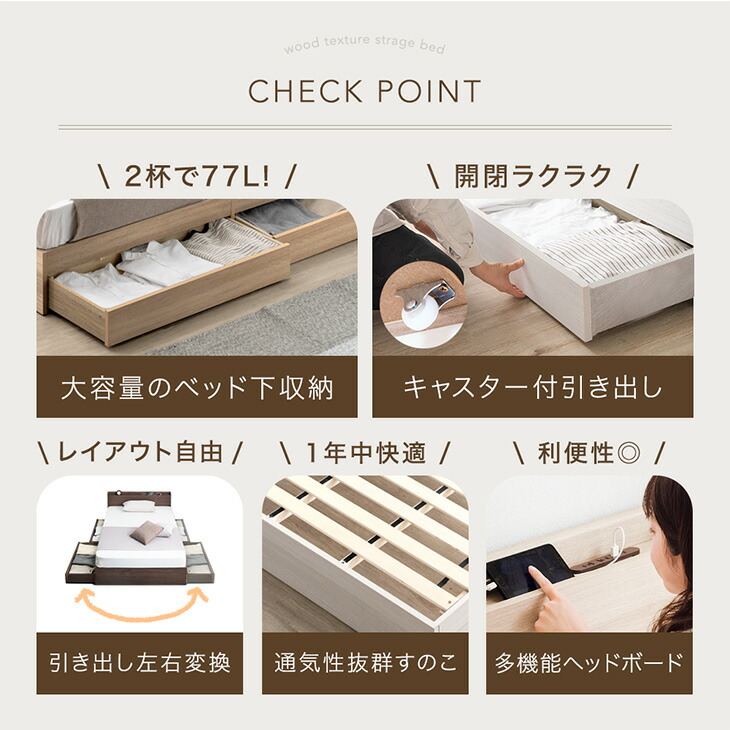 wood texture strage bed

CHECK POINT

\ 2杯で77L! /

大容量のベッド下収納

\ 開閉ラクラク /

キャスター付引き出し

\ レイアウト自由 /

引き出し左右変換

\ 1年中快適 /

通気性抜群すのこ

\ 利便性◎ /

多機能ヘッドボード