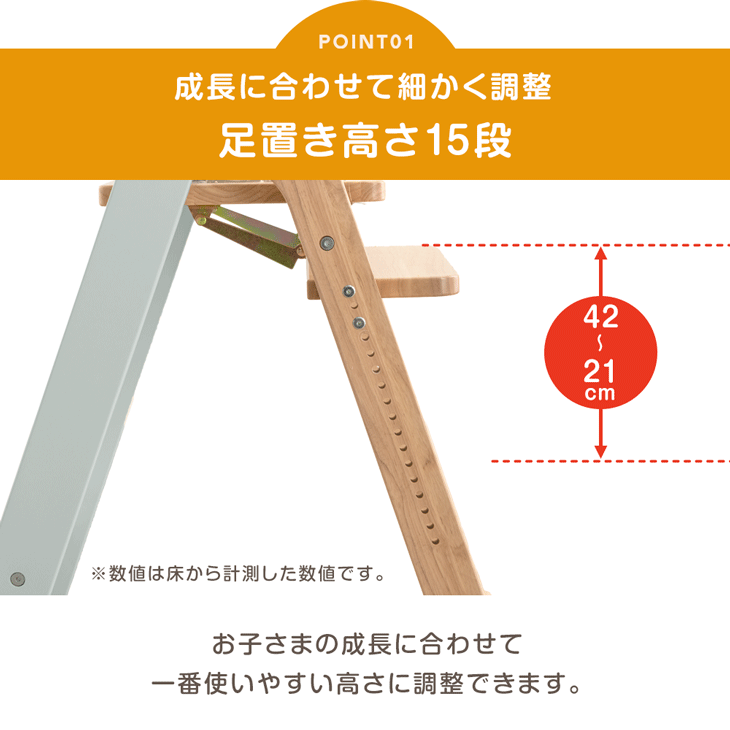 POINT01

成長に合わせて細かく調整

足置き高さ15段

42
~
21
cm

※数値は床から計測した数値です。

お子さまの成長に合わせて
一番使いやすい高さに調整できます。