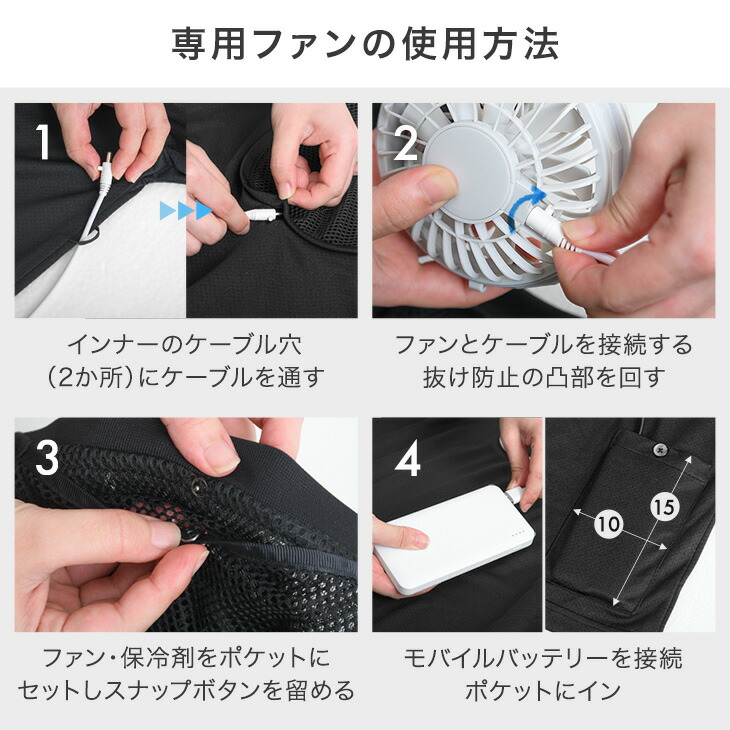 専用ファンの使用方法

1

インナーのケーブル穴
（2か所）にケーブルを通す

2

ファンとケーブルを接続する
抜け防止の凸部を回す

3

ファン・保冷剤をポケットに
セットしスナップボタンを留める

4

10

15

モバイルバッテリーを接続
ポケットにイン