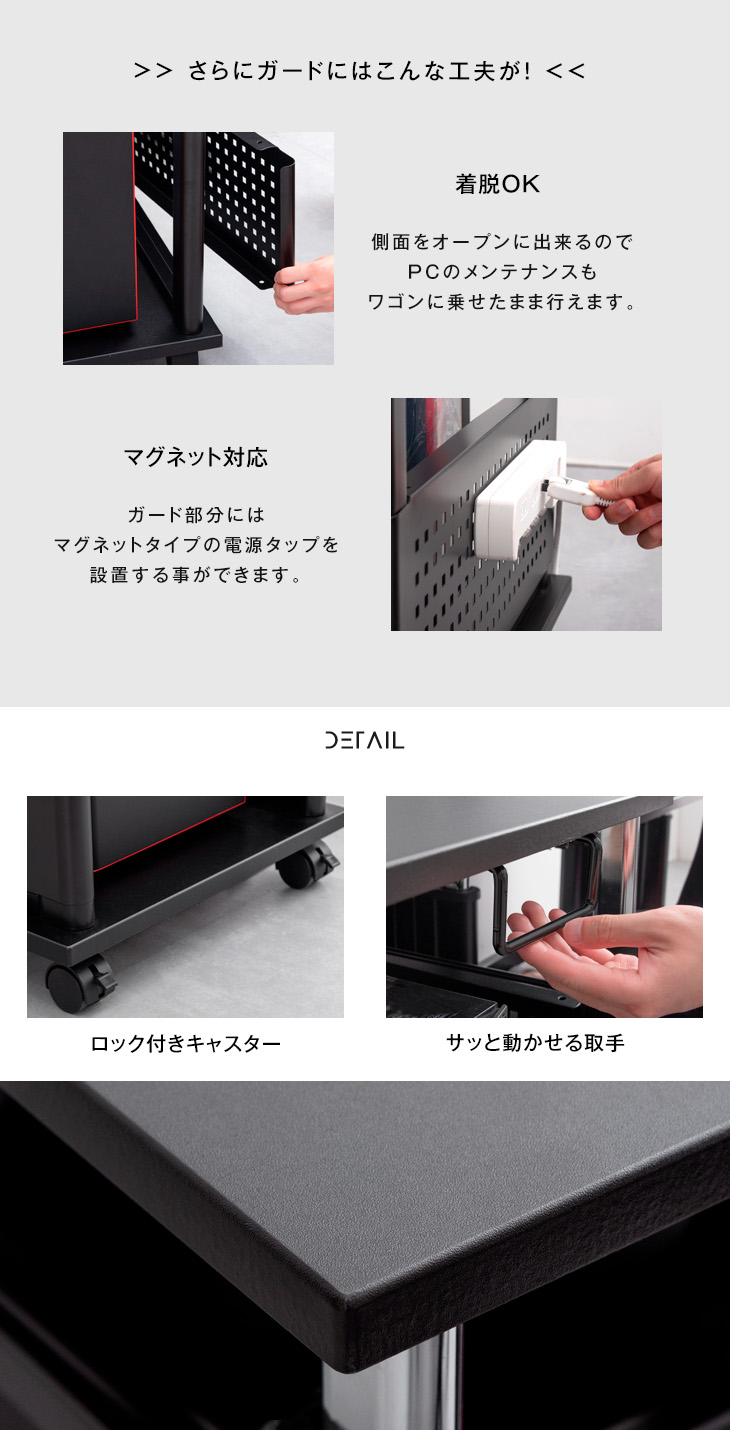 >> さらにガードにはこんな工夫が！ <<

着脱OK

側面をオープンに出来るので
ＰＣのメンテナンスも
ワゴンに乗せたまま行えます。

マグネット対応

ガード部分には
マグネットタイプの電源タップを
設置する事ができます。

DETAIL

ロック付きキャスター

サッと動かせる取手