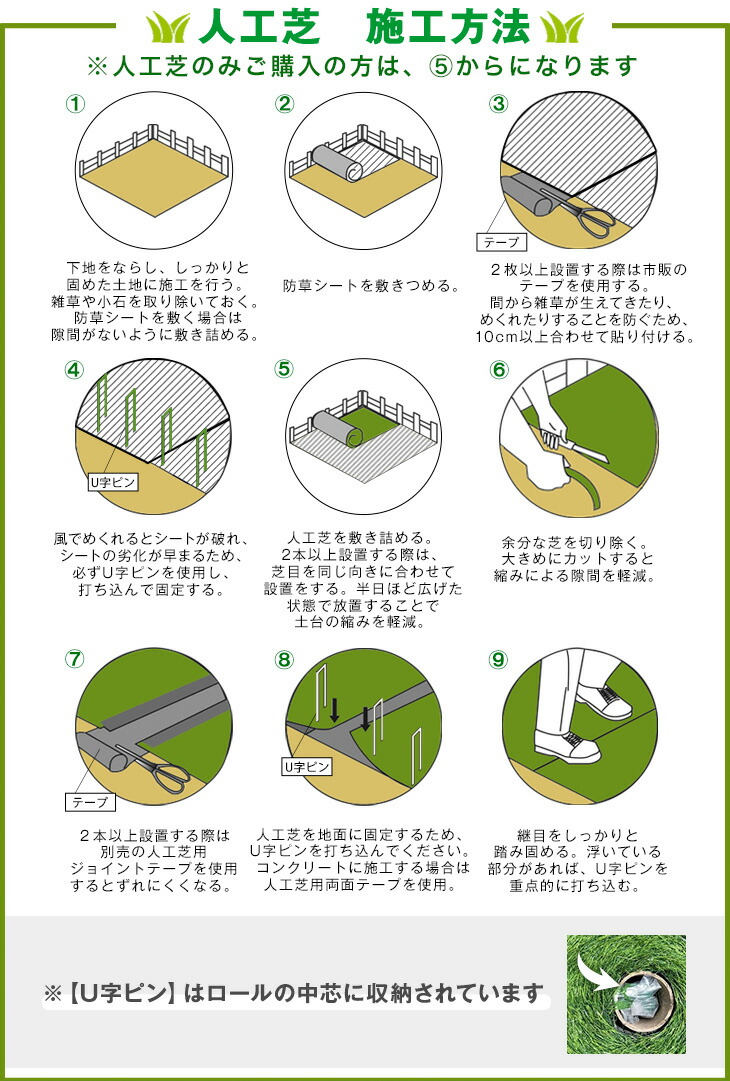 人工芝　施工方法

※人工芝のみご購入の方は、⑤からになります

①

下地をならし、しっかりと固めた土地に施工を行う。雑草や小石を取り除いておく。防草シートを敷く場合は隙間がないように敷き詰める。

②

防草シートを敷きつめる。

③

テープ

2枚以上設置する際は市販のテープを使用する。間から雑草が生えてきたり、めくれたりすることを防ぐため、10cm以上合わせて貼り付ける。

④

U字ピン

風でめくれるとシートが破れ、シートの劣化が早まるため、必ずU字ピンを使用し、打ち込んで固定する。

⑤

人工芝を敷き詰める。2本以上設置する際は、芝目を同じ向きに合わせて設置をする。半日ほど広げた状態で放置することで土台の縮みを軽減。

⑥

余分な芝を切り除く。大きめにカットすると縮みによる隙間を軽減。

⑦

テープ

2本以上設置する際は別売の人工芝用ジョイントテープを使用するとずれにくくなる。

⑧

U字ピン

人工芝を地面に固定するため、U字ピンを打ち込んでください。コンクリートに施工する場合は人工芝用両面テープを使用。

⑨

継目をしっかりと踏み固める。浮いている部分があれば、U字ピンを重点的に打ち込む。

※【U字ピン】はロールの中芯に収納されています