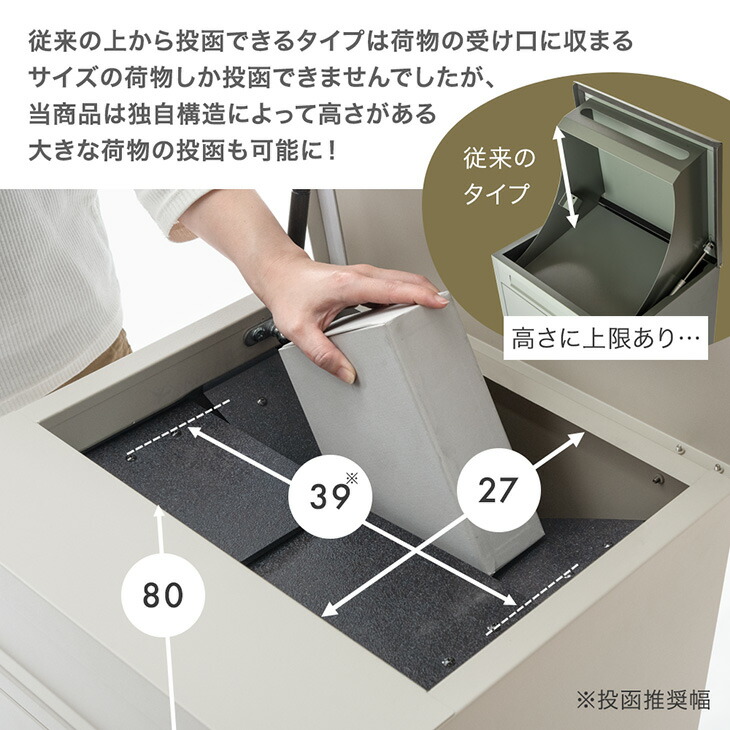 従来の上から投函できるタイプは荷物の受け口に収まるサイズの荷物しか投函できませんでしたが、当商品は独自構造によって高さがある大きな荷物の投函も可能に！

従来のタイプ

高さに上限あり…

39※

27

80

※投函推奨幅