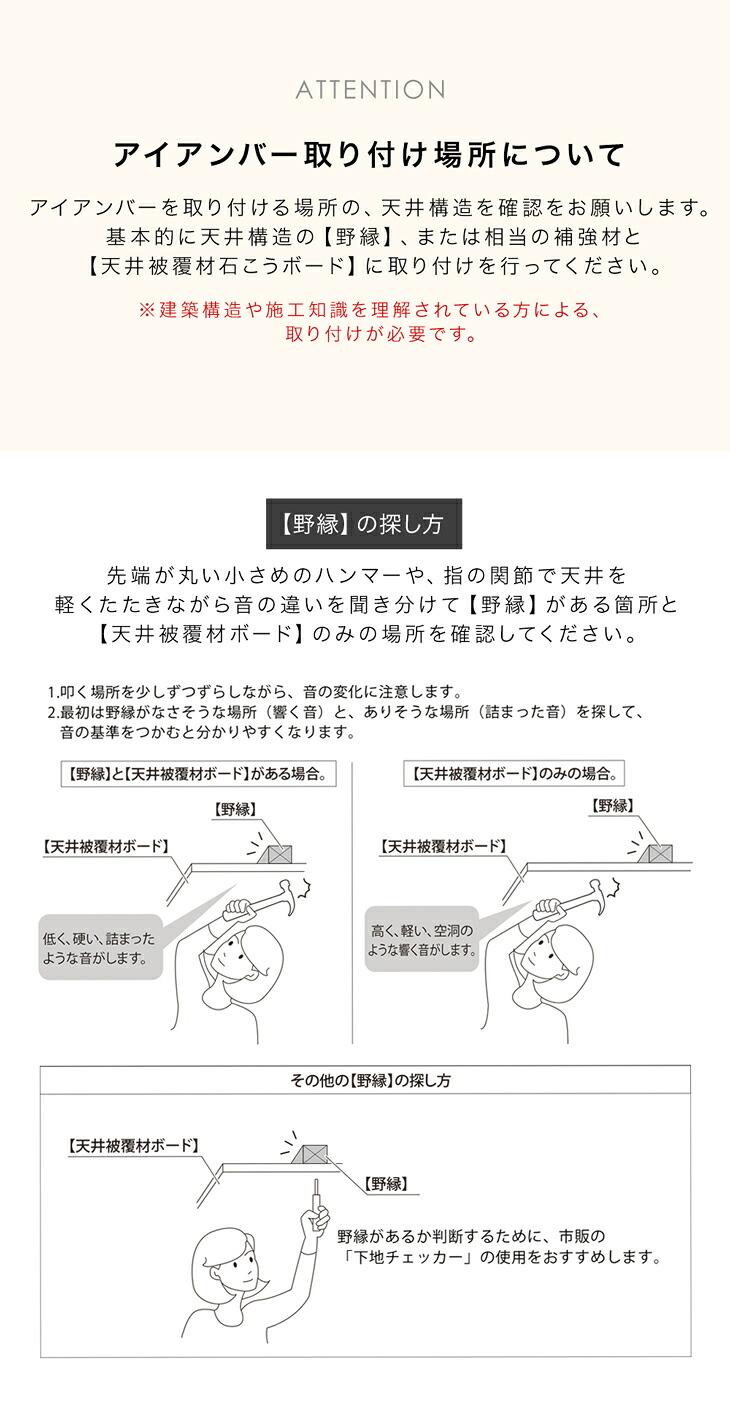 ATTENTION

アイアンバー取り付け場所について

アイアンバーを取り付ける場所の、天井構造を確認をお願いします。基本的に天井構造の【野縁】、または相当の補強材と【天井被覆材石こうボード】に取り付けを行ってください。

※建築構造や施工知識を理解されている方による、取り付けが必要です。

【野縁】の探し方

先端が丸い小さめのハンマーや、指の関節で天井を軽くたたきながら音の違いを聞き分けて【野縁】がある箇所と【天井被覆材ボード】のみの場所を確認してください。

1.叩く場所を少しずつずらしながら、音の変化に注意します。
2.最初は野縁がなさそうな場所（響く音）と、ありそうな場所（詰まった音）を探して、音の基準をつかむと分かりやすくなります。

【野縁】と【天井被覆材ボード】がある場合。

【野縁】

【天井被覆材ボード】

低く、硬い、詰まったような音がします。

【天井被覆材ボード】のみの場合。

【野縁】

【天井被覆材ボード】

高く、軽い、空洞のような響く音がします。

その他の【野縁】の探し方

【天井被覆材ボード】

【野縁】

野縁があるか判断するために、市販の「下地チェッカー」の使用をおすすめします。