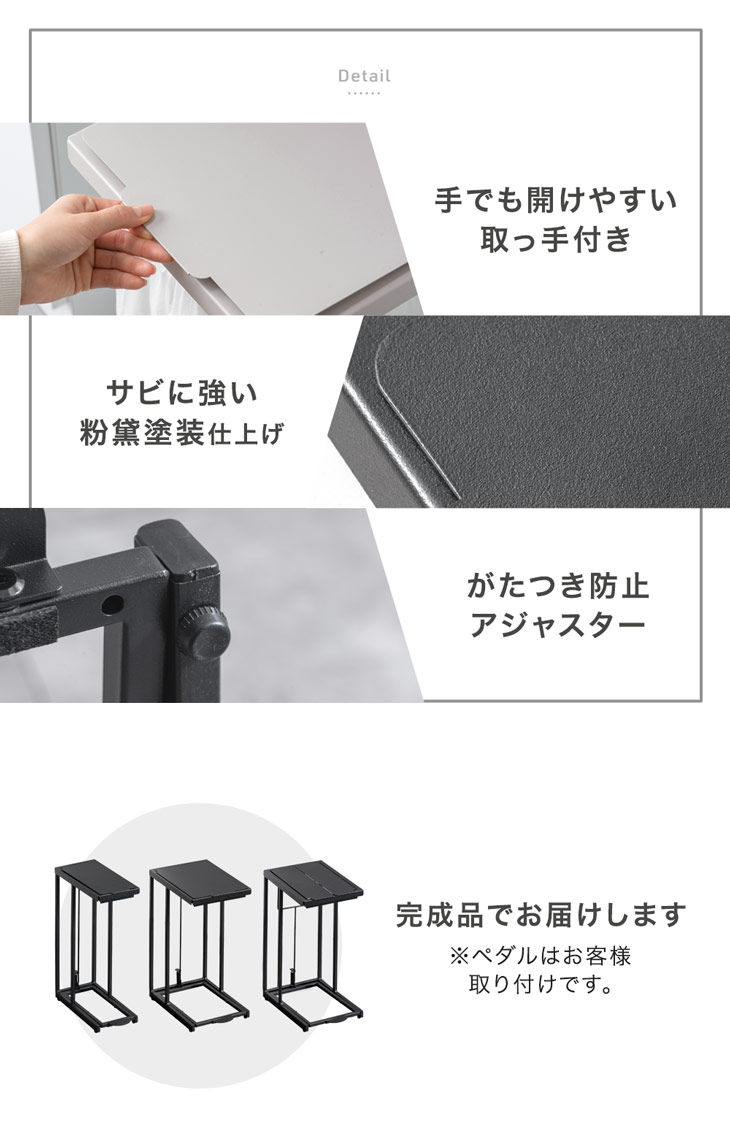 Detail

手でも開けやすい
取っ手付き

サビに強い
粉黛塗装仕上げ

がたつき防止
アジャスター

完成品でお届けします
※ペダルはお客様
取り付けです。