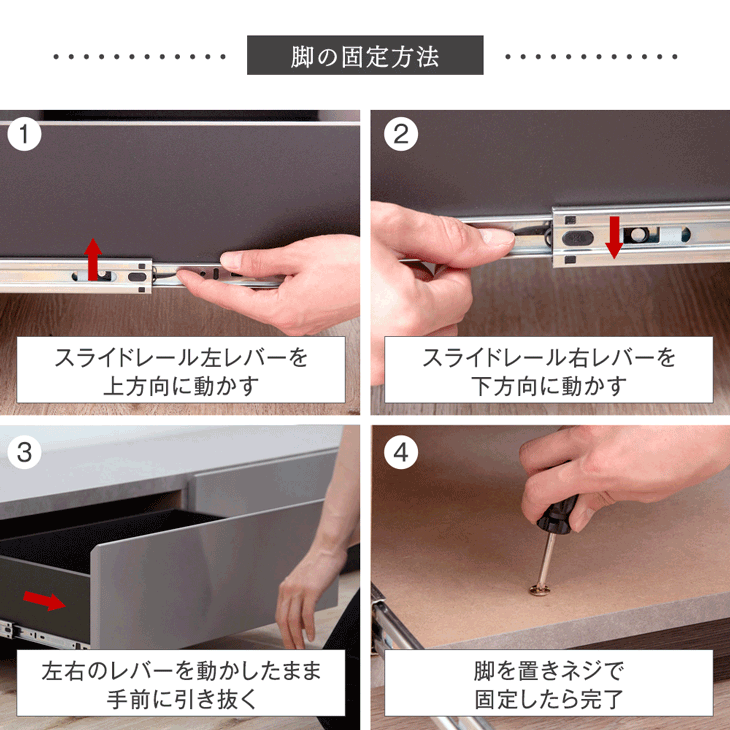 脚の固定方法

1
スライドレール左レバーを上方向に動かす

2
スライドレール右レバーを下方向に動かす

3
左右のレバーを動かしたまま手前に引き抜く

4
脚を置きネジで固定したら完了