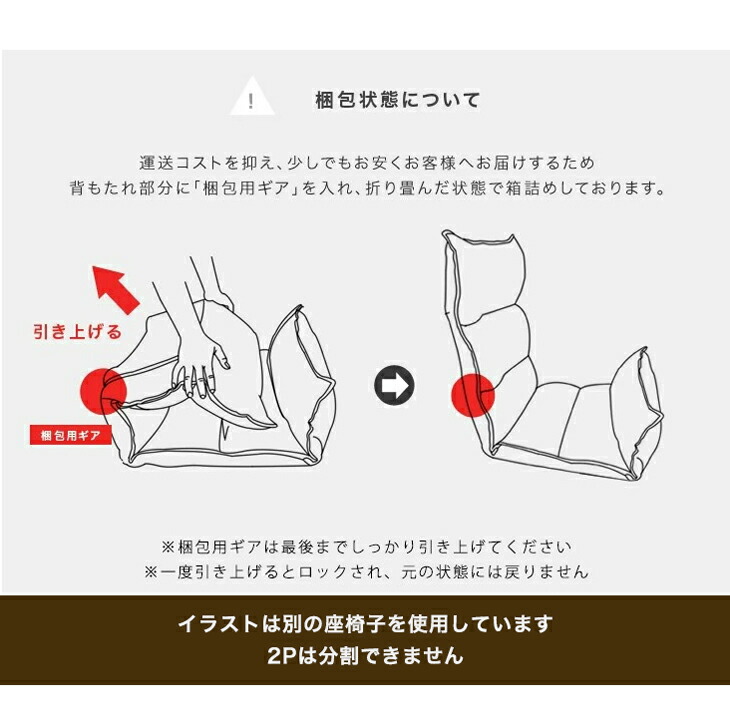 !

梱包状態について

運送コストを抑え、少しでもお安くお客様へお届けするため
背もたれ部分に「梱包用ギア」を入れ、折り畳んだ状態で箱詰めしております。

引き上げる

梱包用ギア

※梱包用ギアは最後までしっかり引き上げてください
※一度引き上げるとロックされ、元の状態には戻りません

イラストは別の座椅子を使用しています
2Pは分割できません