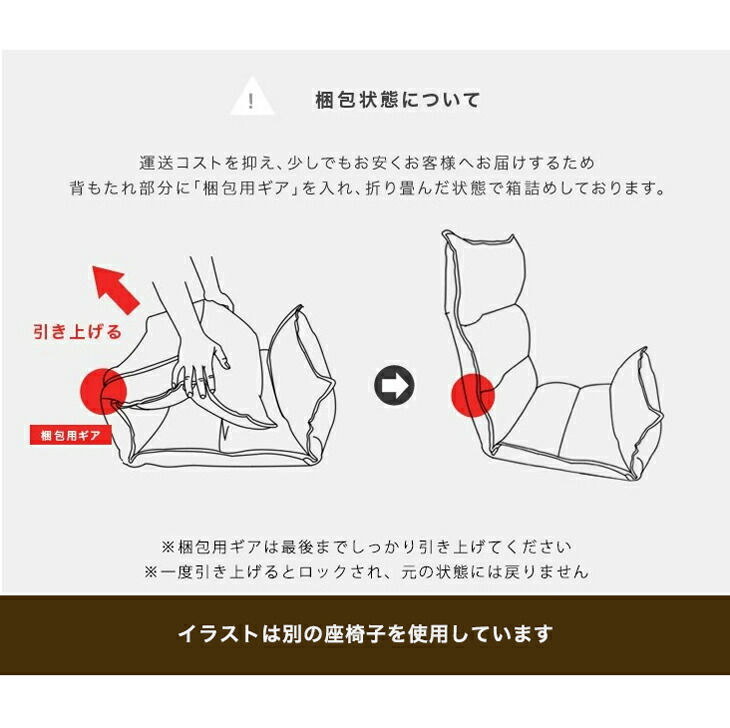 !

梱包状態について

運送コストを抑え、少しでもお安くお客様へお届けするため
背もたれ部分に「梱包用ギア」を入れ、折り畳んだ状態で箱詰めしております。

引き上げる

梱包用ギア

※梱包用ギアは最後までしっかり引き上げてください
※一度引き上げるとロックされ、元の状態には戻りません

イラストは別の座椅子を使用しています