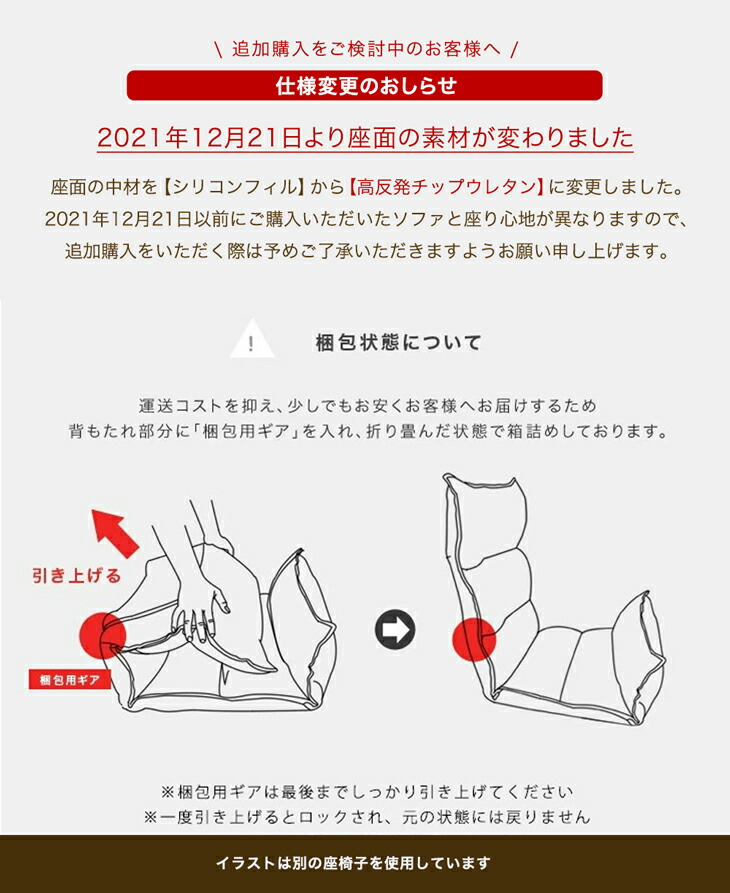 \ 追加購入をご検討中のお客様へ /

仕様変更のおしらせ

2021年12月21日より座面の素材が変わりました

座面の中材を【シリコンフィル】から【高反発チップウレタン】に変更しました。
2021年12月21日以前にご購入いただいたソファと座り心地が異なりますので、
追加購入をいただく際は予めご了承いただきますようお願い申し上げます。

!

梱包状態について

運送コストを抑え、少しでもお安くお客様へお届けするため
背もたれ部分に「梱包用ギア」を入れ、折り畳んだ状態で箱詰めしております。

引き上げる

梱包用ギア

※梱包用ギアは最後までしっかり引き上げてください
※一度引き上げるとロックされ、元の状態には戻りません

イラストは別の座椅子を使用しています