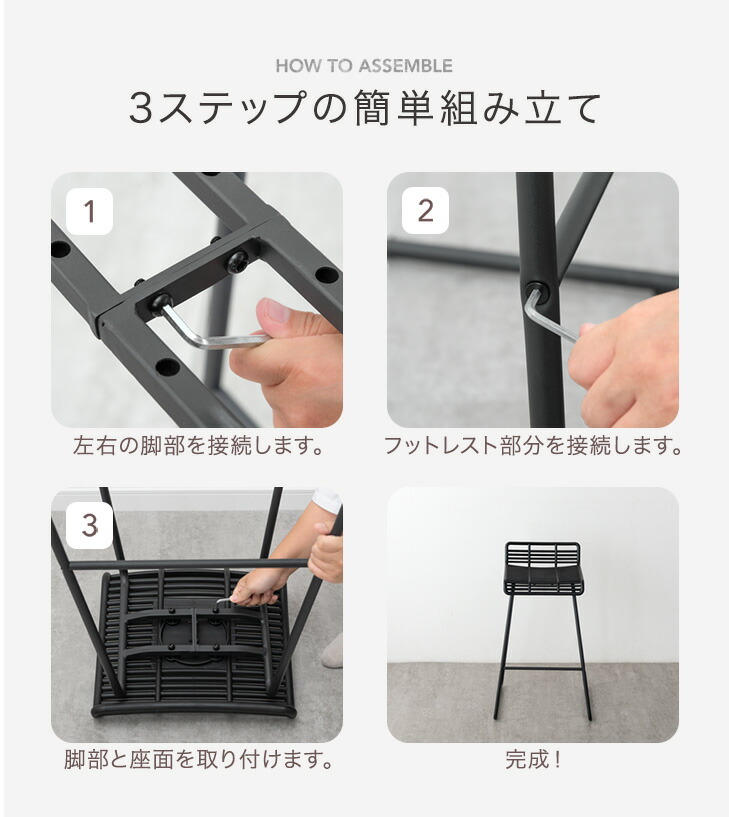 HOW TO ASSEMBLE

3ステップの簡単組み立て

1

左右の脚部を接続します。

2

フットレスト部分を接続します。

3

脚部と座面を取り付けます。

完成！