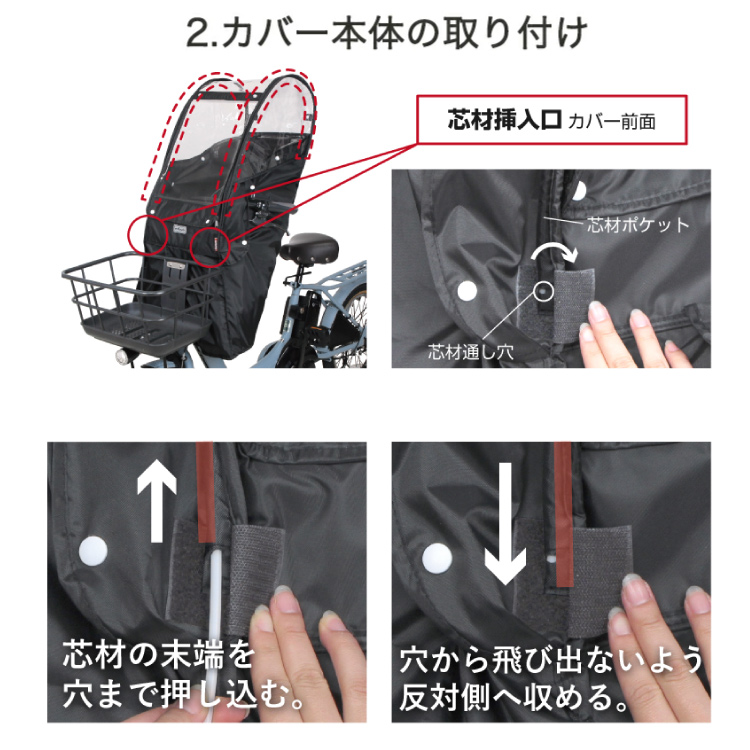 2.カバー本体の取り付け

芯材挿入口 カバー前面

芯材ポケット

芯材通し穴

芯材の末端を穴まで押し込む。

穴から飛び出ないよう反対側へ収める。