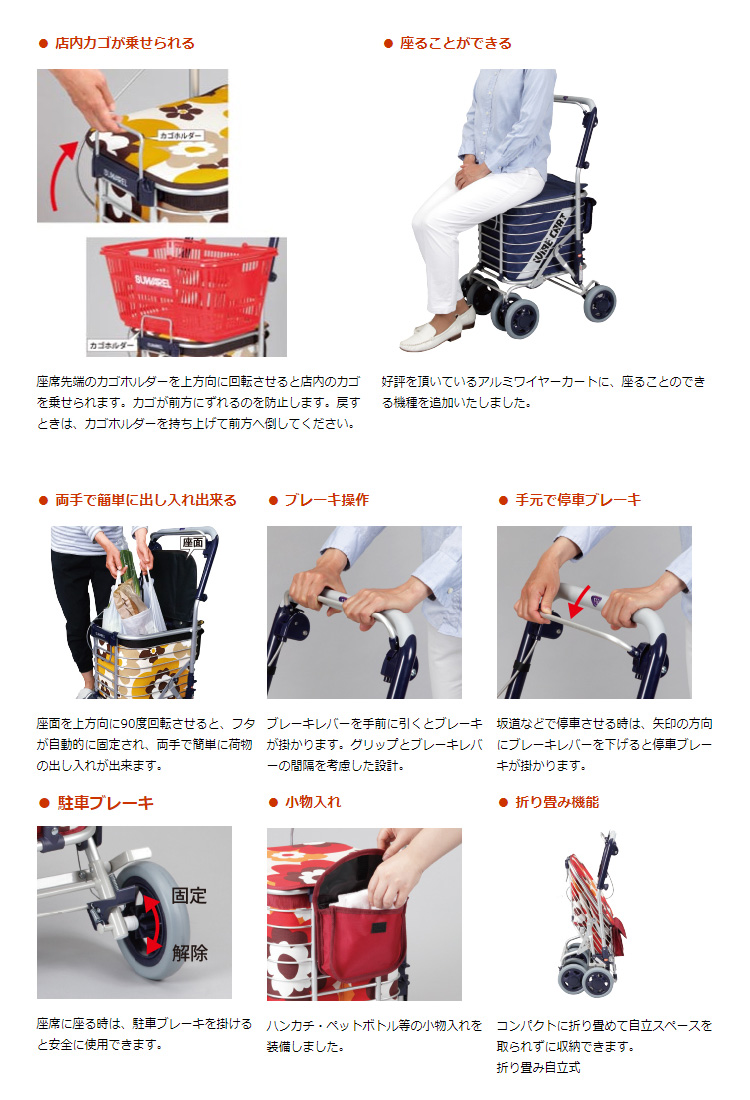 ● 店内カゴが乗せられる

カゴホルダー

SUMAREL

カゴホルダー

座席先端のカゴホルダーを上方向に回転させると店内のカゴを乗せられます。カゴが前方にずれるのを防止します。戻すときは、カゴホルダーを持ち上げて前方へ倒してください。

● 座ることができる

WIRE CART

好評を頂いているアルミワイヤーカートに、座ることのできる機種を追加いたしました。

● 両手で簡単に出し入れ出来る

座面

座面を上方向に90度回転させると、フタが自動的に固定され、両手で簡単に荷物の出し入れが出来ます。

● ブレーキ操作

ブレーキレバーを手前に引くとブレーキが掛かります。グリップとブレーキレバーの間隔を考慮した設計。

● 手元で停車ブレーキ

坂道などで停車させる時は、矢印の方向にブレーキレバーを下げると停車ブレーキが掛かります。

● 駐車ブレーキ

固定

解除

座席に座る時は、駐車ブレーキを掛けると安全に使用できます。

● 小物入れ

ハンカチ・ペットボトル等の小物入れを装備しました。

● 折り畳み機能

コンパクトに折り畳めて自立スペースを取られずに収納できます。
折り畳み自立式